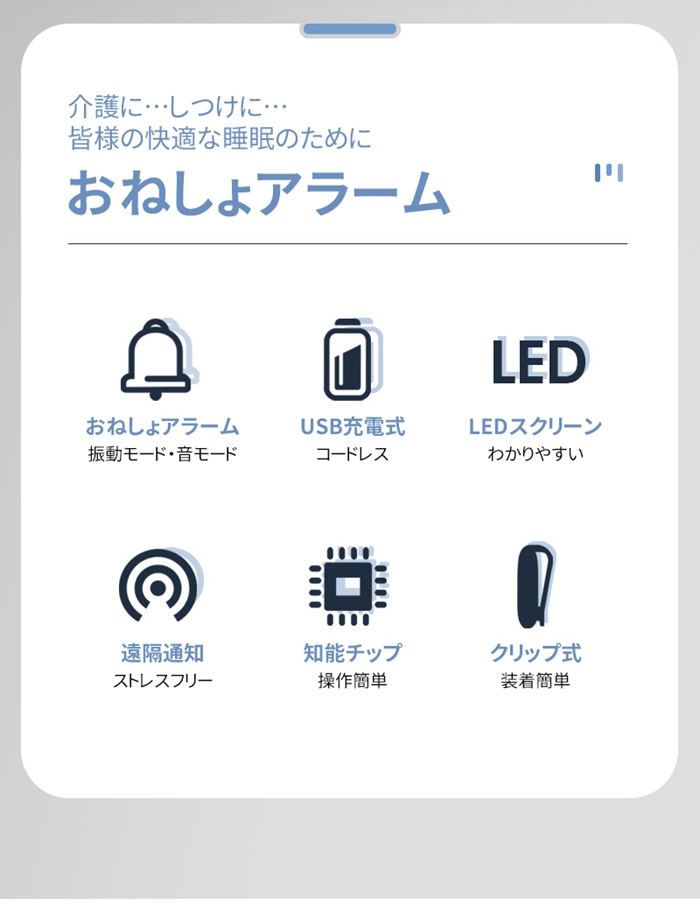 介護に…しつけに…
皆様の快適な睡眠のために

おねしょアラーム

LED

おねしょアラーム
振動モード・音モード

USB充電式
コードレス

LEDスクリーン
わかりやすい

遠隔通知
ストレスフリー

知能チップ
操作簡単

クリップ式
装着簡単