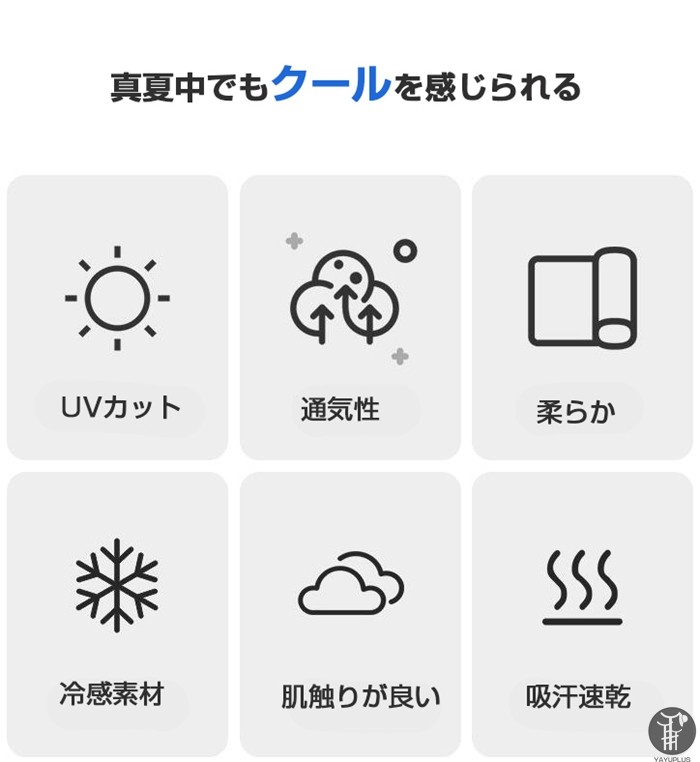 真夏中でもクールを感じられる

UVカット

通気性

柔らか

冷感素材

肌触りが良い

吸汗速乾

YAYUPLUS