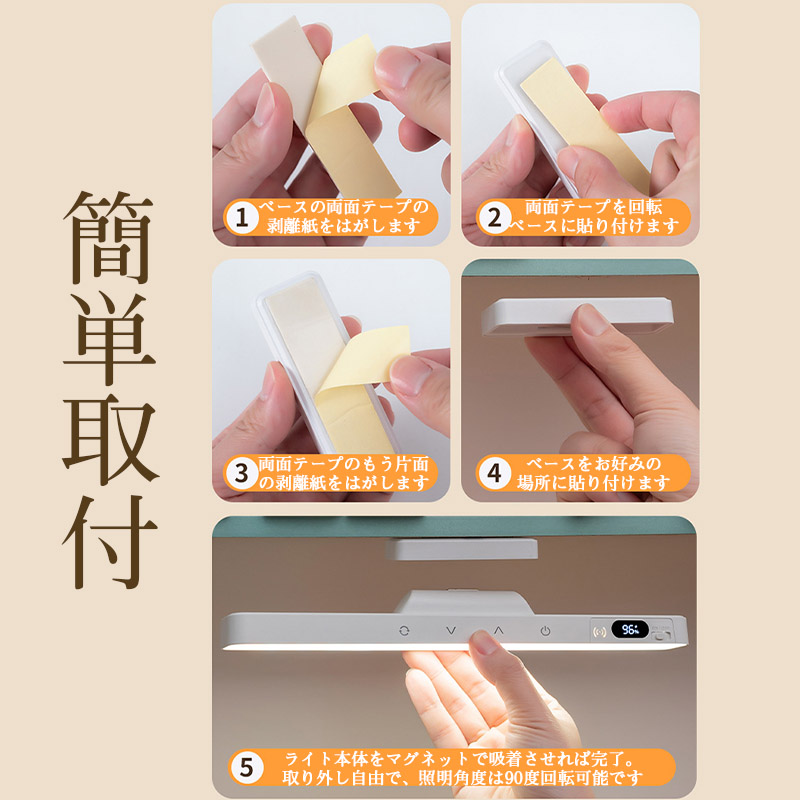 簡単取付

1 ベースの両面テープの剥離紙をはがします

2 両面テープを回転ベースに貼り付けます

3 両面テープのもう片面の剥離紙をはがします

4 ベースをお好みの場所に貼り付けます

96%

5 ライト本体をマグネットで吸着させれば完了。取り外し自由で、照明角度は90度回転可能です