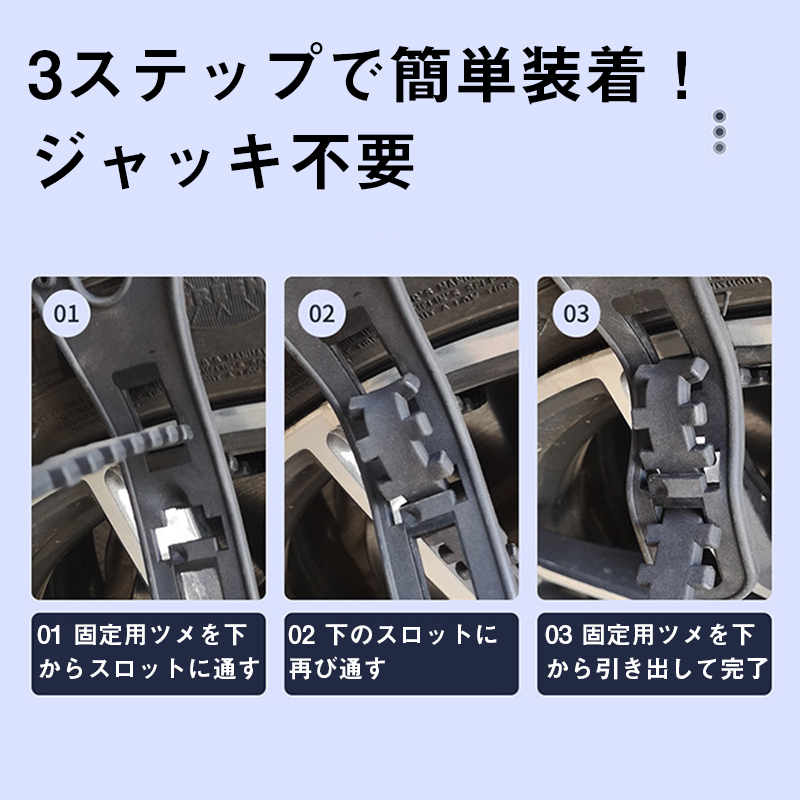 3ステップで簡単装着！
ジャッキ不要

01

02

03

01 固定用ツメを下からスロットに通す

02 下のスロットに再び通す

03 固定用ツメを下から引き出して完了