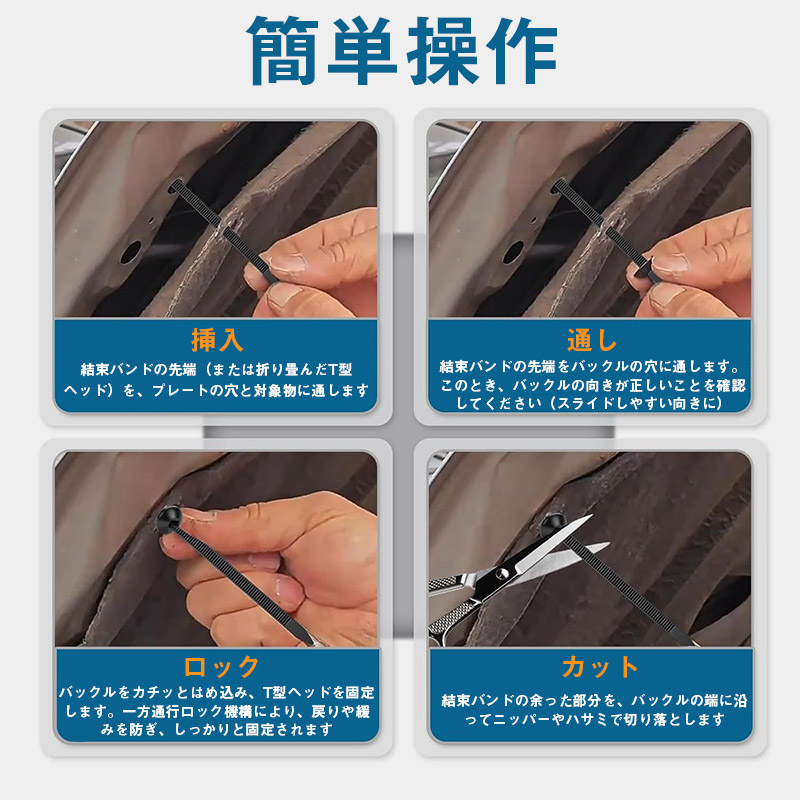 簡単操作

挿入

結束バンドの先端（または折り畳んだT型ヘッド）を、プレートの穴と対象物に通します

通し

結束バンドの先端をバックルの穴に通します。このとき、バックルの向きが正しいことを確認してください（スライドしやすい向きに）

ロック

バックルをカチッとはめ込み、T型ヘッドを固定します。一方通行ロック機構により、戻りや緩みを防ぎ、しっかりと固定されます

カット

結束バンドの余った部分を、バックルの端に沿ってニッパーやハサミで切り落とします