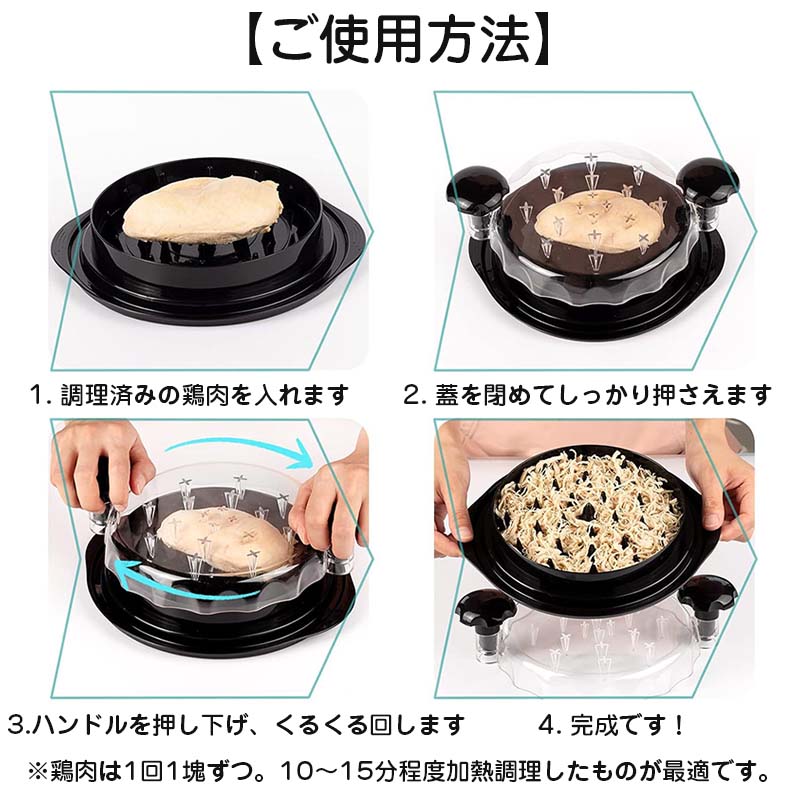 【ご使用方法】

1. 調理済みの鶏肉を入れます

2. 蓋を閉めてしっかり押さえます

3.ハンドルを押し下げ、くるくる回します

4. 完成です！

※鶏肉は1回1塊ずつ。10～15分程度加熱調理したものが最適です。