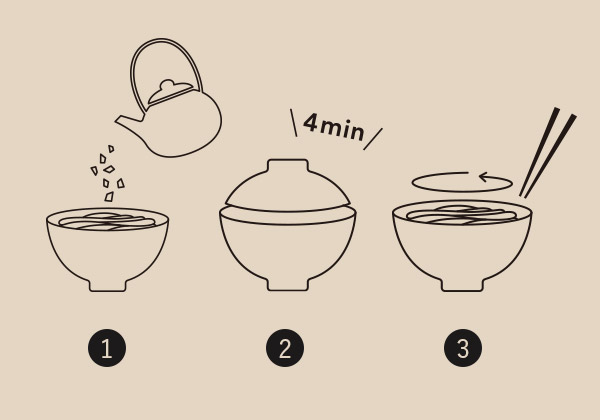 4min

1

2

3