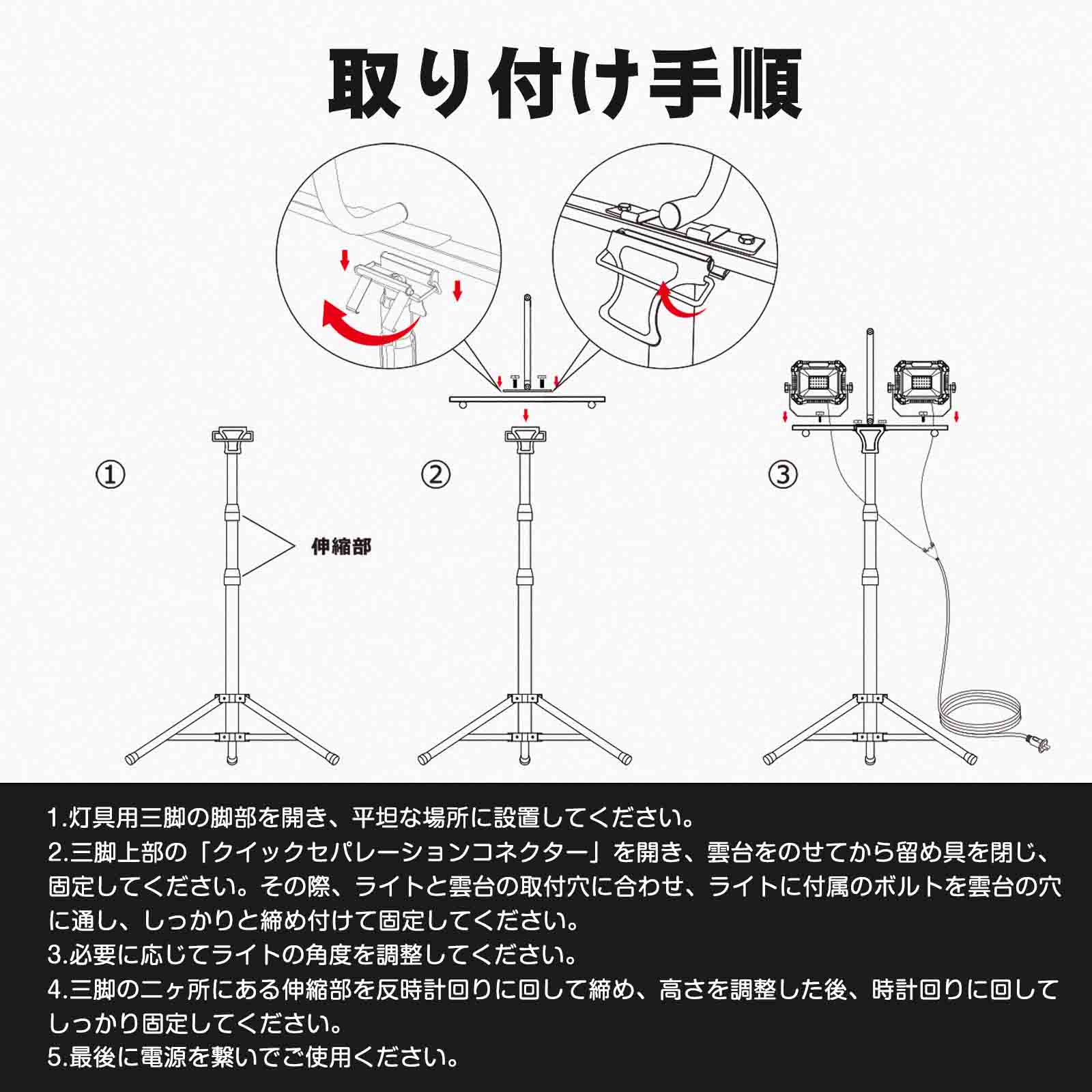 取り付け手順

①

伸縮部

②

③

1.灯具用三脚の脚部を開き、平坦な場所に設置してください。
2.三脚上部の「クイックセパレーションコネクター」を開き、雲台をのせてから留め具を閉じ、固定してください。その際、ライトと雲台の取付穴に合わせ、ライトに付属のボルトを雲台の穴に通し、しっかりと締め付けて固定してください。
3.必要に応じてライトの角度を調整してください。
4.三脚の二ヶ所にある伸縮部を反時計回りに回して締め、高さを調整した後、時計回りに回してしっかり固定してください。
5.最後に電源を繋いでご使用ください。