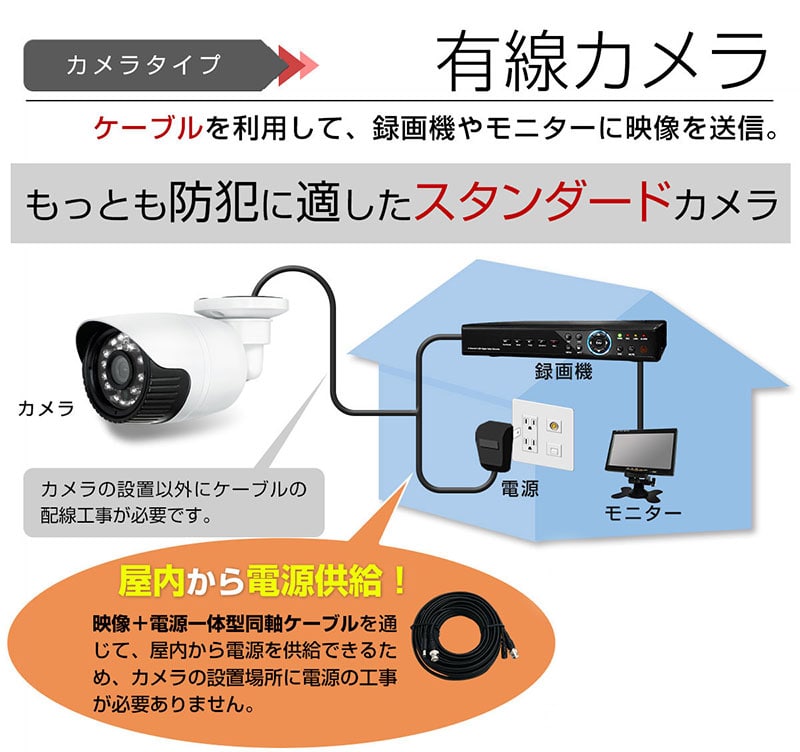 カメラタイプ

有線カメラ

ケーブルを利用して、録画機やモニターに映像を送信。

もっとも防犯に適したスタンダードカメラ

カメラ

録画機

電源

モニター

カメラの設置以外にケーブルの配線工事が必要です。

屋内から電源供給！

映像＋電源一体型同軸ケーブルを通じて、屋内から電源を供給できるため、カメラの設置場所に電源の工事が必要ありません。