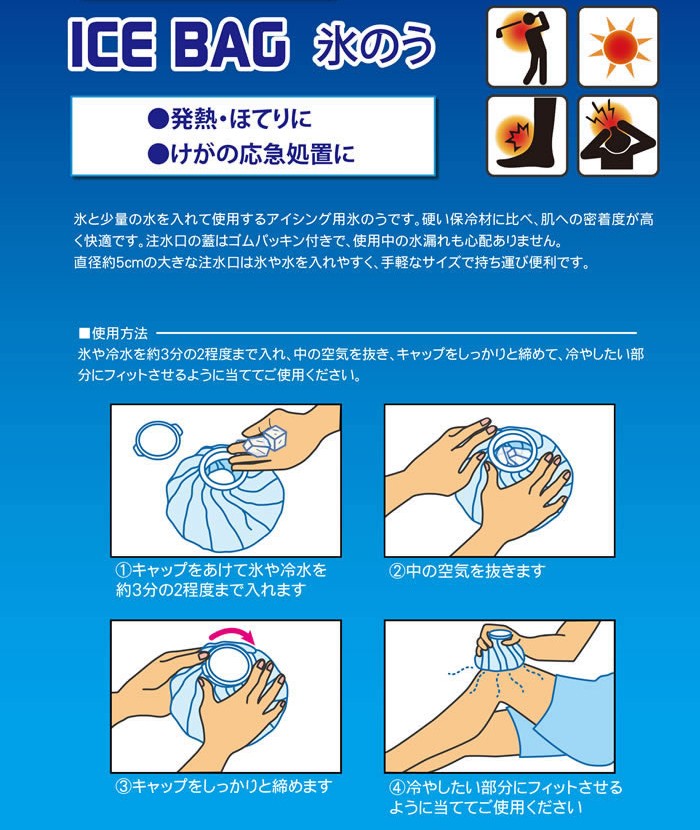 ICE BAG 氷のう

●発熱・ほてりに
●けがの応急処置に

氷と少量の水を入れて使用するアイシング用氷のうです。硬い保冷材に比べ、肌への密着度が高く快適です。注水口の蓋はゴムパッキン付きで、使用中の水漏れも心配ありません。
直径約5cmの大きな注水口は氷や水を入れやすく、手軽なサイズで持ち運び便利です。

■使用方法
氷や冷水を約3分の2程度まで入れ、中の空気を抜き、キャップをしっかりと締めて、冷やしたい部分にフィットさせるように当ててご使用ください。

①キャップをあけて氷や冷水を約3分の2程度まで入れます

②中の空気を抜きます

③キャップをしっかりと締めます

④冷やしたい部分にフィットさせるように当ててご使用ください