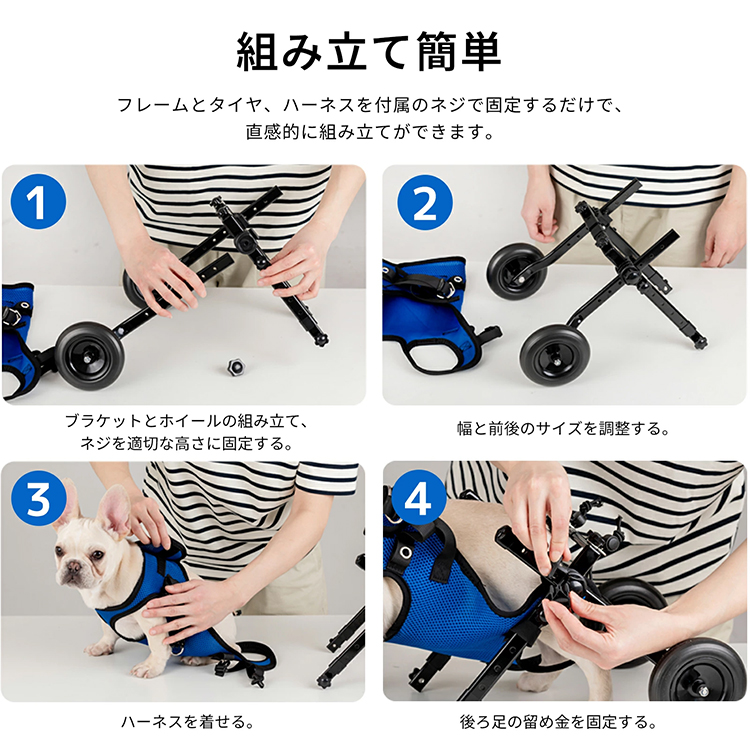 組み立て簡単

フレームとタイヤ、ハーネスを付属のネジで固定するだけで、直感的に組み立てができます。

1

ブラケットとホイールの組み立て、ネジを適切な高さに固定する。

2

幅と前後のサイズを調整する。

3

ハーネスを着せる。

4

後ろ足の留め金を固定する。