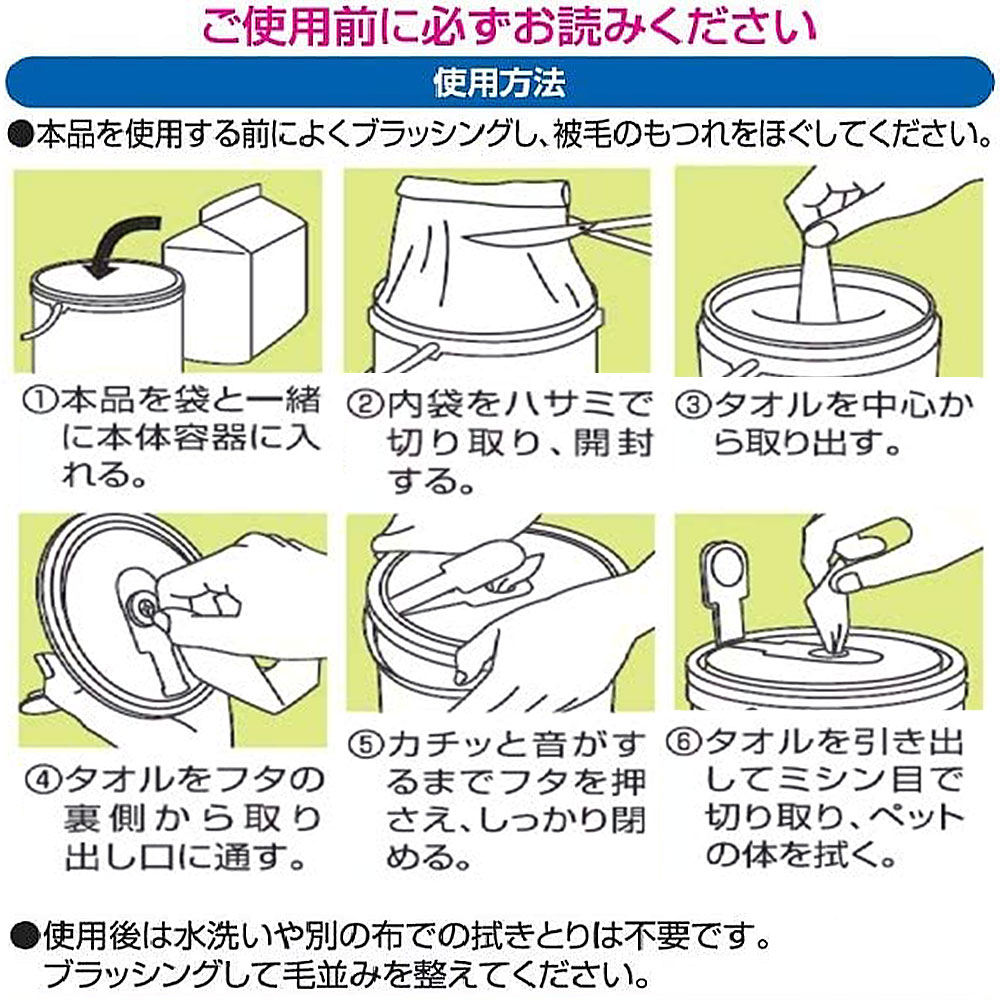 ご使用前に必ずお読みください

使用方法

●本品を使用する前によくブラッシングし、被毛のもつれをほぐしてください。

①本品を袋と一緒に本体容器に入れる。

②内袋をハサミで切り取り、開封する。

③タオルを中心から取り出す。

④タオルをフタの裏側から取り出し口に通す。

⑤カチッと音がするまでフタを押さえ、しっかり閉める。

⑥タオルを引き出してミシン目で切り取り、ペットの体を拭く。

●使用後は水洗いや別の布での拭きとりは不要です。
ブラッシングして毛並みを整えてください。