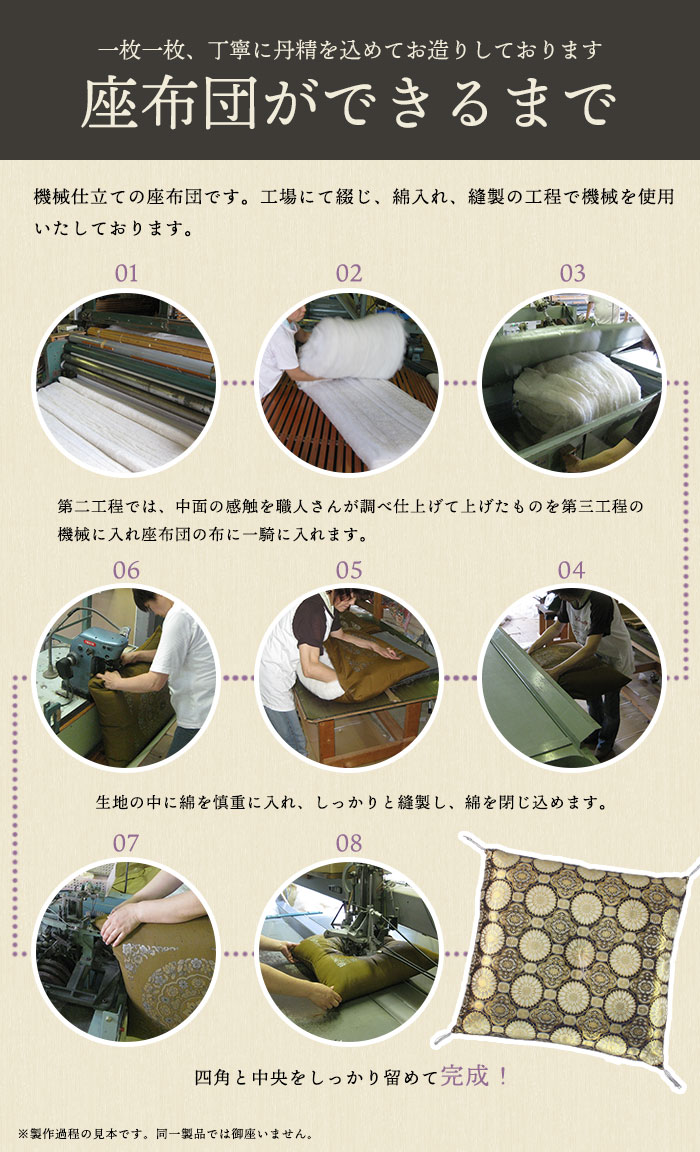 一枚一枚、丁寧に丹精を込めてお造りしております

座布団ができるまで

機械仕立ての座布団です。工場にて綴じ、綿入れ、縫製の工程で機械を使用いたしております。

01

02

03

第二工程では、中面の感触を職人さんが調べ仕上げて上げたものを第三工程の機械に入れ座布団の布に一騎に入れます。

06

05

04

生地の中に綿を慎重に入れ、しっかりと縫製し、綿を閉じ込めます。

07

08

四角と中央をしっかり留めて完成！

※製作過程の見本です。同一製品では御座いません。