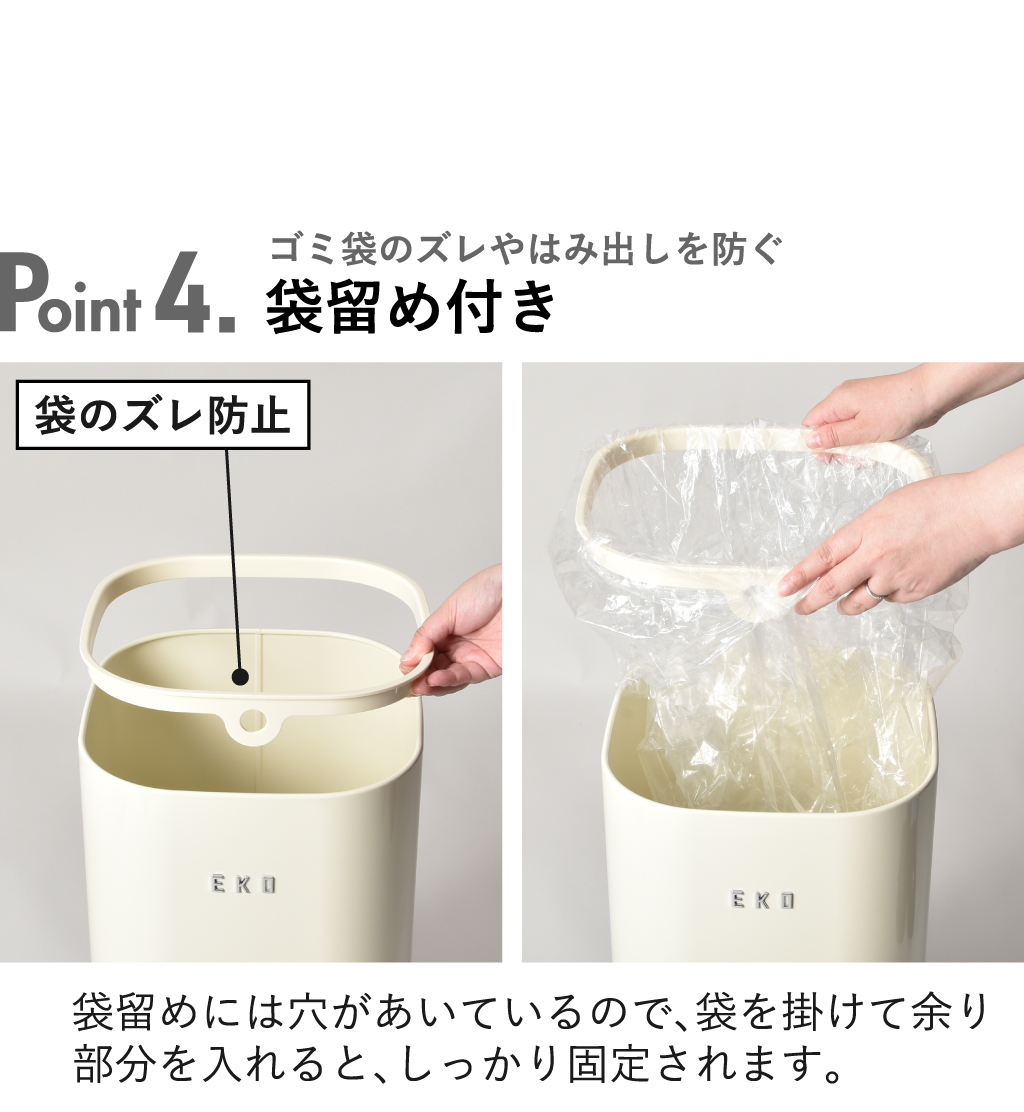 Point 4.
ゴミ袋のズレやはみ出しを防ぐ
袋留め付き

袋のズレ防止

EKO

EKO

袋留めには穴があいているので、袋を掛けて余り部分を入れると、しっかり固定されます。