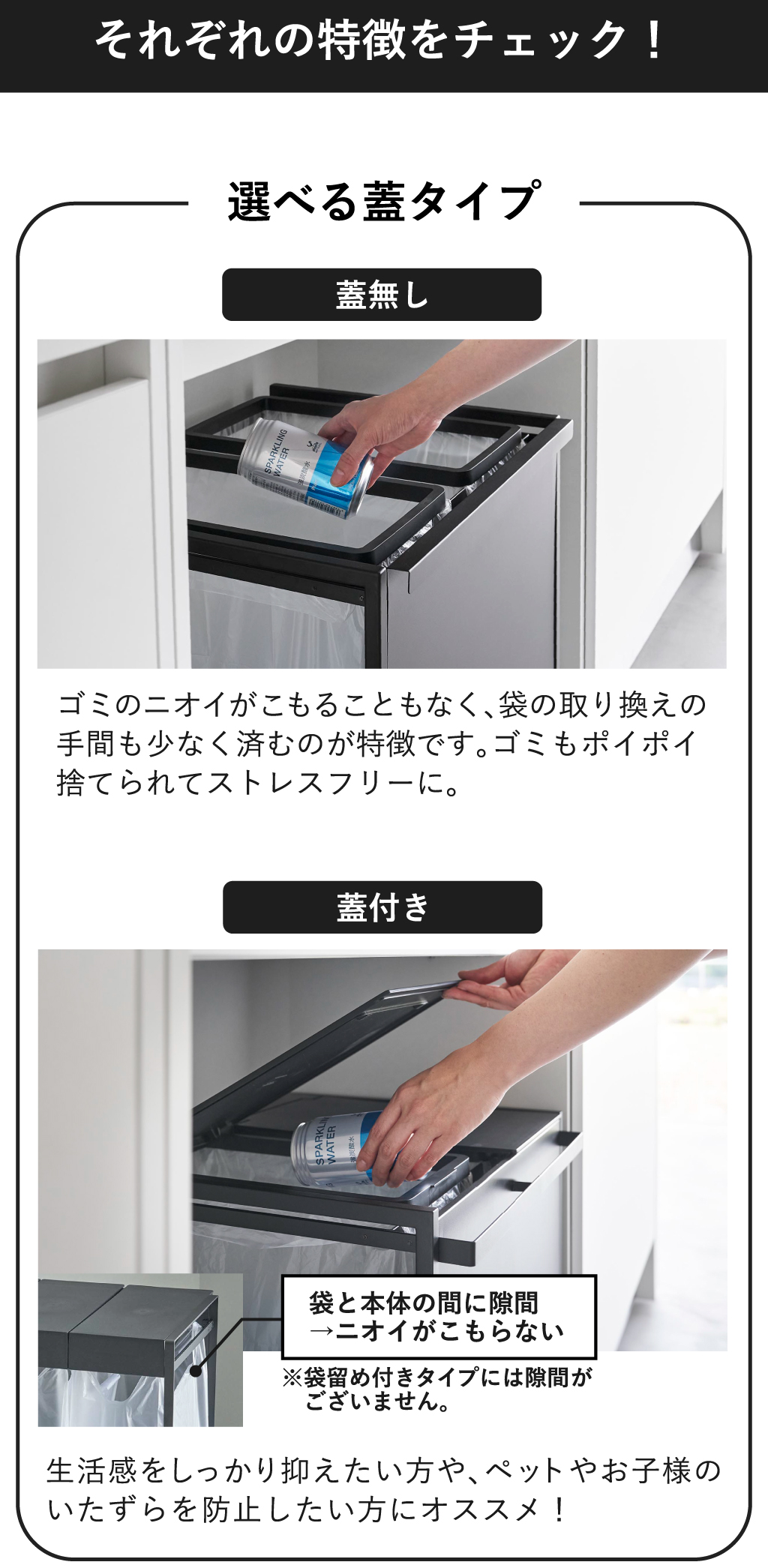 それぞれの特徴をチェック！

選べる蓋タイプ

蓋無し

SPARKLING WATER

ゴミのニオイがこもることもなく、袋の取り換えの手間も少なく済むのが特徴です。ゴミもポイポイ捨てられてストレスフリーに。

蓋付き

SPARKLING WATER

袋と本体の間に隙間
→ニオイがこもらない

※袋留め付きタイプには隙間がございません。

生活感をしっかり抑えたい方や、ペットやお子様のいたずらを防止したい方にオススメ！