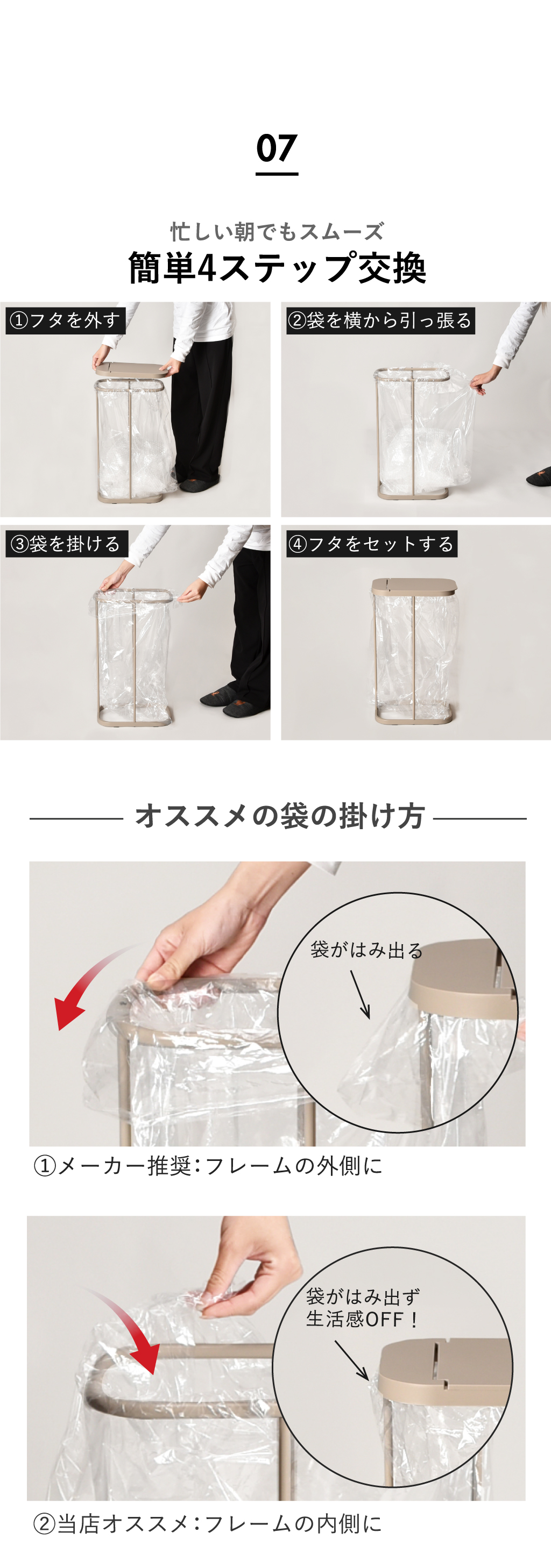 07

忙しい朝でもスムーズ
簡単4ステップ交換

①フタを外す

②袋を横から引っ張る

③袋を掛ける

④フタをセットする

オススメの袋の掛け方

袋がはみ出る

①メーカー推奨：フレームの外側に

袋がはみ出ず
生活感OFF！

②当店オススメ：フレームの内側に