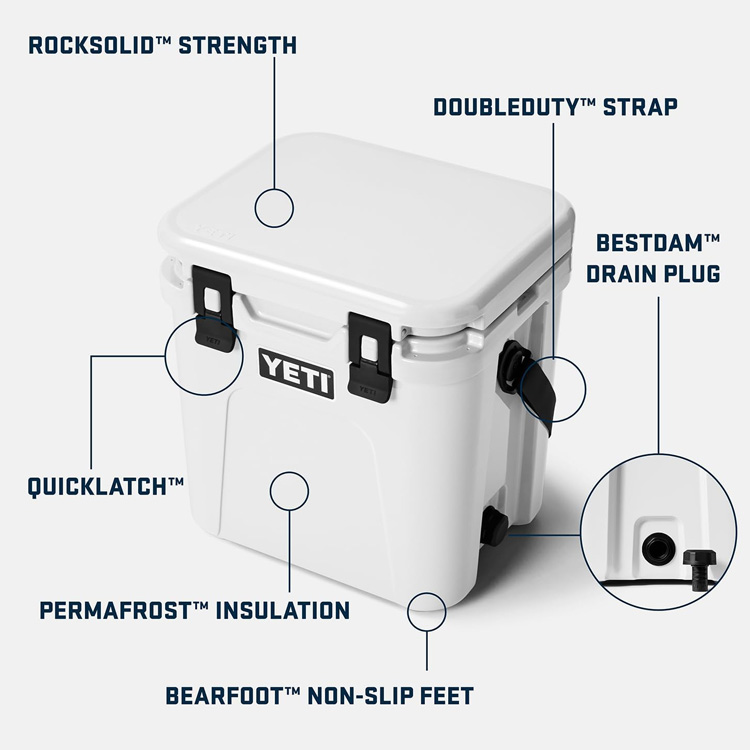 ROCKSOLID™ STRENGTH

DOUBLEDUTY™ STRAP

BESTDAM™ DRAIN PLUG

YETI

QUICKLATCH™

PERMAFROST™ INSULATION

BEARFOOT™ NON-SLIP FEET