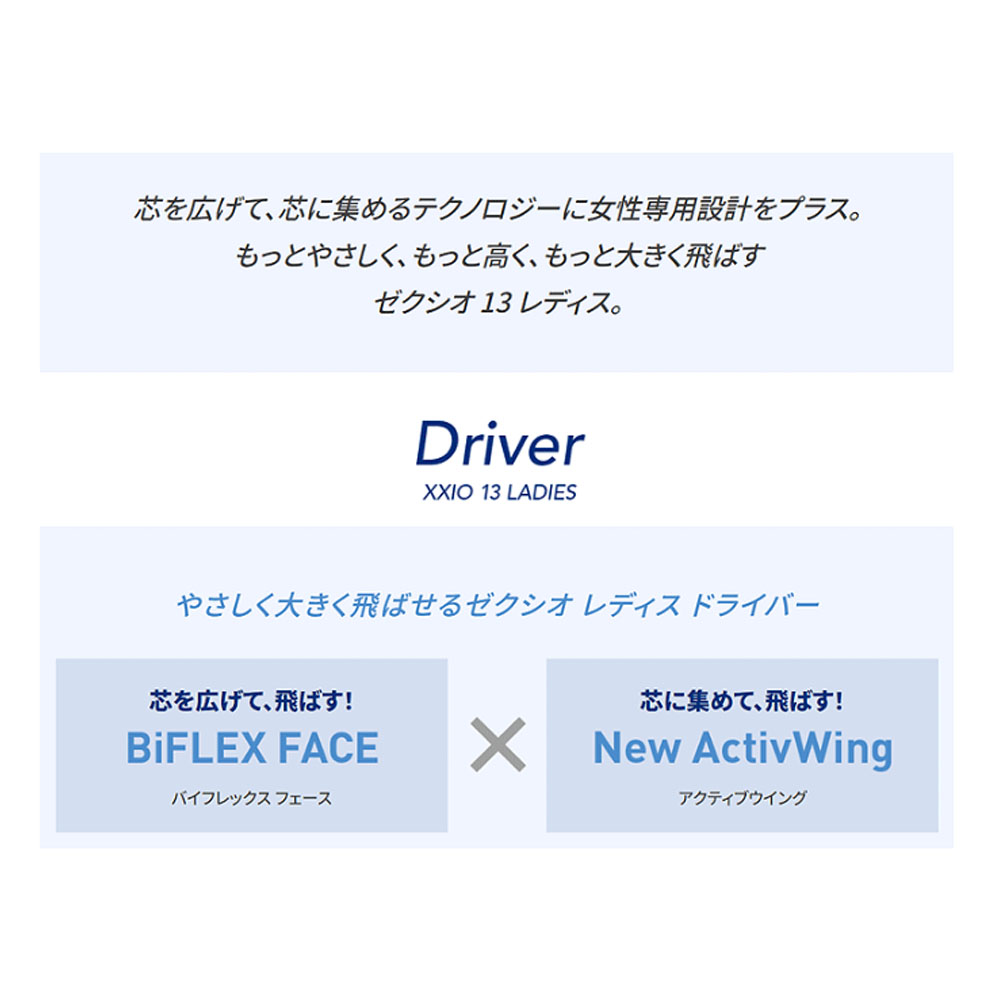 芯を広げて、芯に集めるテクノロジーに女性専用設計をプラス。
もっとやさしく、もっと高く、もっと大きく飛ばす
ゼクシオ 13 レディス。

Driver
XXIO 13 LADIES

やさしく大きく飛ばせるゼクシオ レディス ドライバー

芯を広げて、飛ばす!
BiFLEX FACE
バイフレックス フェース

×

芯に集めて、飛ばす!
New ActivWing
アクティブウイング