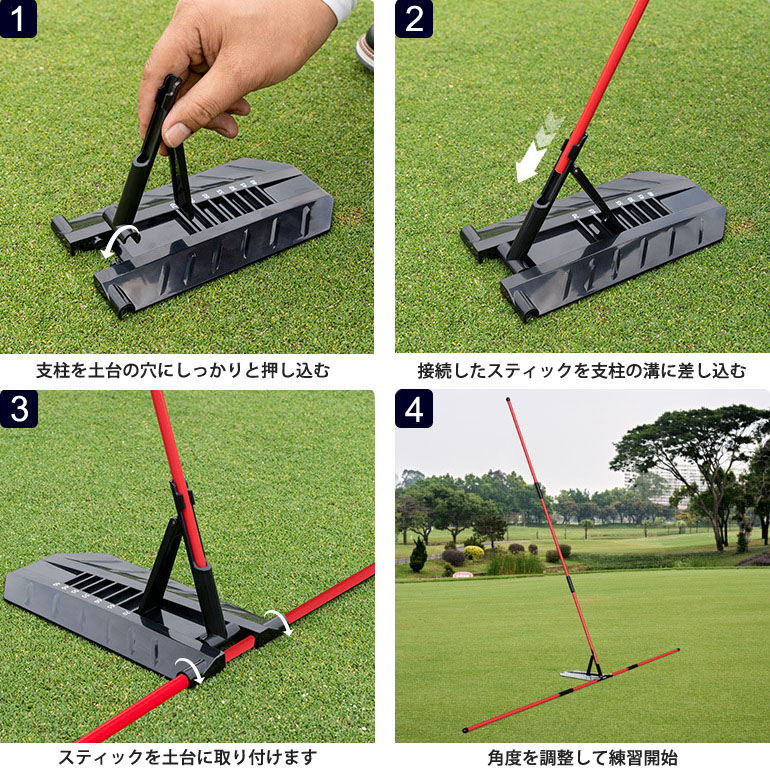 1

支柱を土台の穴にしっかりと押し込む

2

接続したスティックを支柱の溝に差し込む

3

スティックを土台に取り付けます

4

角度を調整して練習開始