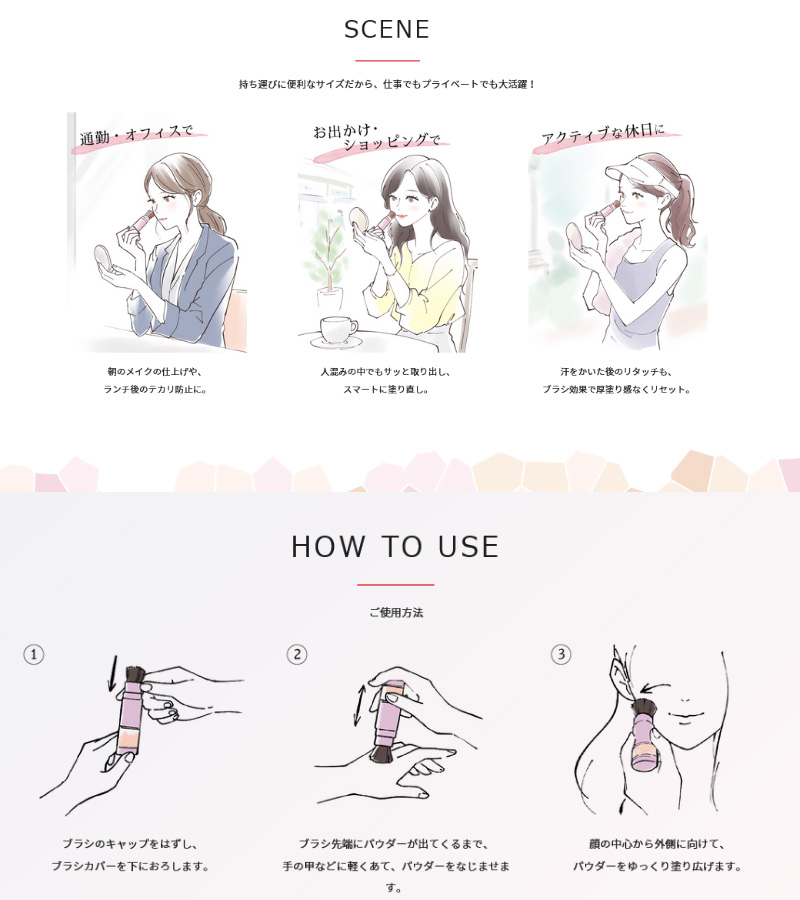 SCENE

持ち運びに便利なサイズだから、仕事でもプライベートでも大活躍！

通勤・オフィスで

朝のメイクの仕上げや、ランチ後のテカリ防止に。

お出かけ・ショッピングで

人混みの中でもサッと取り出し、スマートに塗り直し。

アクティブな休日に

汗をかいた後のリタッチも、ブラシ効果で厚塗り感なくリセット。

HOW TO USE

ご使用方法

①

ブラシのキャップをはずし、ブラシカバーを下におろします。

②

ブラシ先端にパウダーが出てくるまで、手の甲などに軽くあて、パウダーをなじませます。

③

顔の中心から外側に向けて、パウダーをゆっくり塗り広げます。