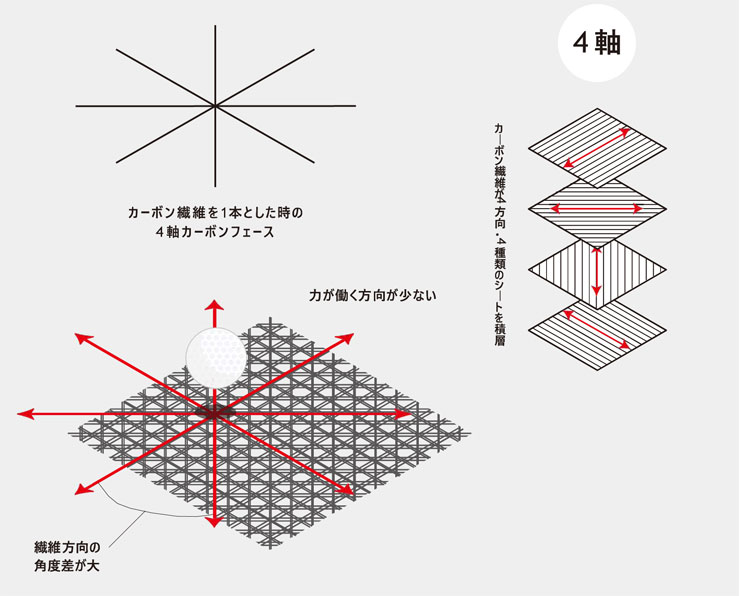 4軸

カーボン繊維を1本とした時の
4軸カーボンフェース

カーボン繊維が4方向・4種類のシートを積層

力が働く方向が少ない

繊維方向の
角度差が大