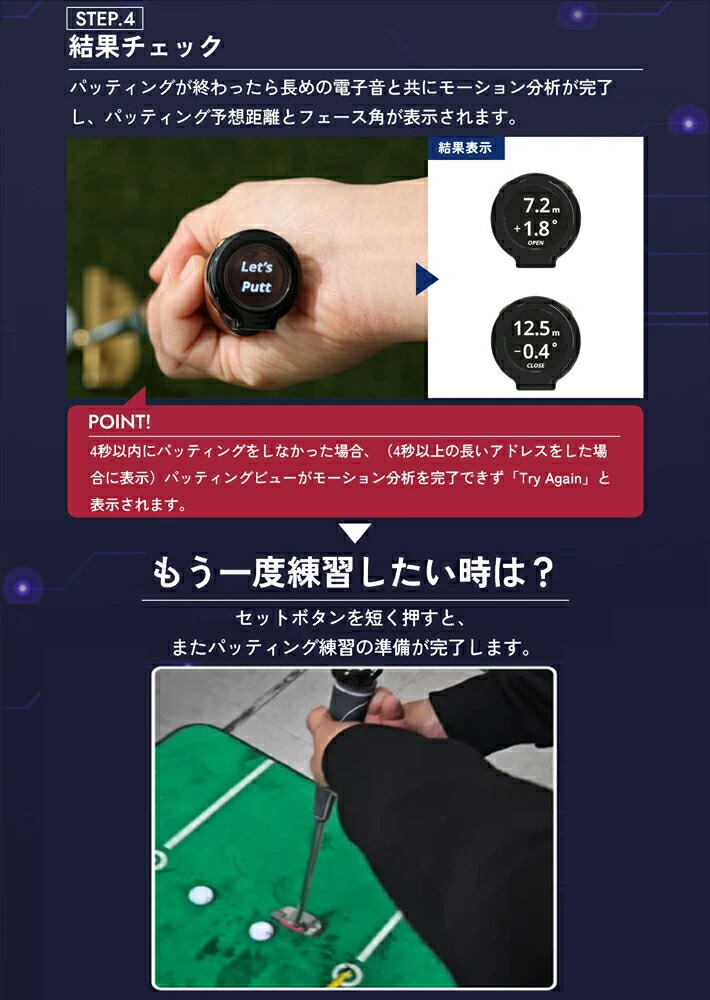 STEP.4
結果チェック

パッティングが終わったら長めの電子音と共にモーション分析が完了し、パッティング予想距離とフェース角が表示されます。

Let's Putt

結果表示

7.2m
+1.8°
OPEN

12.5m
-0.4°
CLOSE

POINT!
4秒以内にパッティングをしなかった場合、（4秒以上の長いアドレスをした場合に表示）パッティングビューがモーション分析を完了できず「Try Again」と表示されます。

もう一度練習したい時は？

セットボタンを短く押すと、
またパッティング練習の準備が完了します。