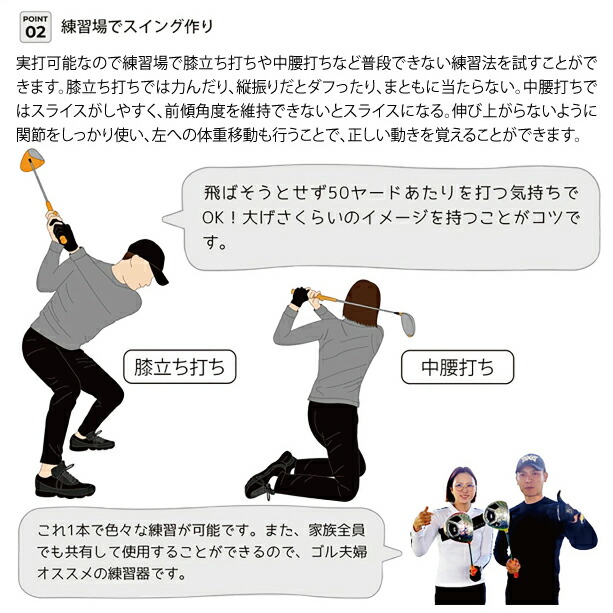 POINT 02 練習場でスイング作り

実打可能なので練習場で膝立ち打ちや中腰打ちなど普段できない練習法を試すことができます。膝立ち打ちでは力んだり、縦振りだとダフったり、まともに当たらない。中腰打ちではスライスがしやすく、前傾角度を維持できないとスライスになる。伸び上がらないように関節をしっかり使い、左への体重移動も行うことで、正しい動きを覚えることができます。

飛ばそうとせず50ヤードあたりを打つ気持ちでOK！大げさくらいのイメージを持つことがコツです。

膝立ち打ち

中腰打ち

これ1本で色々な練習が可能です。また、家族全員でも共有して使用することができるので、ゴル夫婦オススメの練習器です。