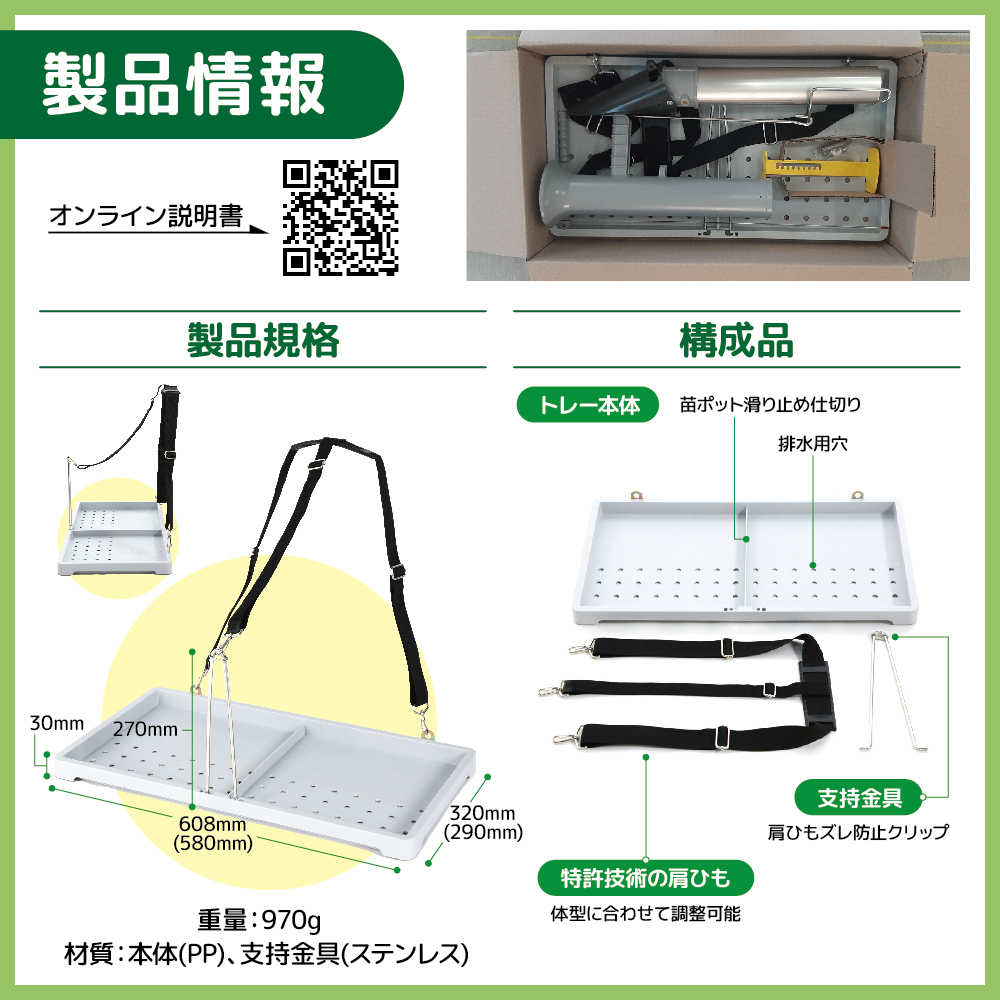 製品情報

オンライン説明書

製品規格

30mm
270mm
608mm
(580mm)
320mm
(290mm)

重量：970g
材質：本体(PP)、支持金具(ステンレス)

構成品

トレー本体
苗ポット滑り止め仕切り
排水用穴

支持金具
肩ひもズレ防止クリップ

特許技術の肩ひも
体型に合わせて調整可能