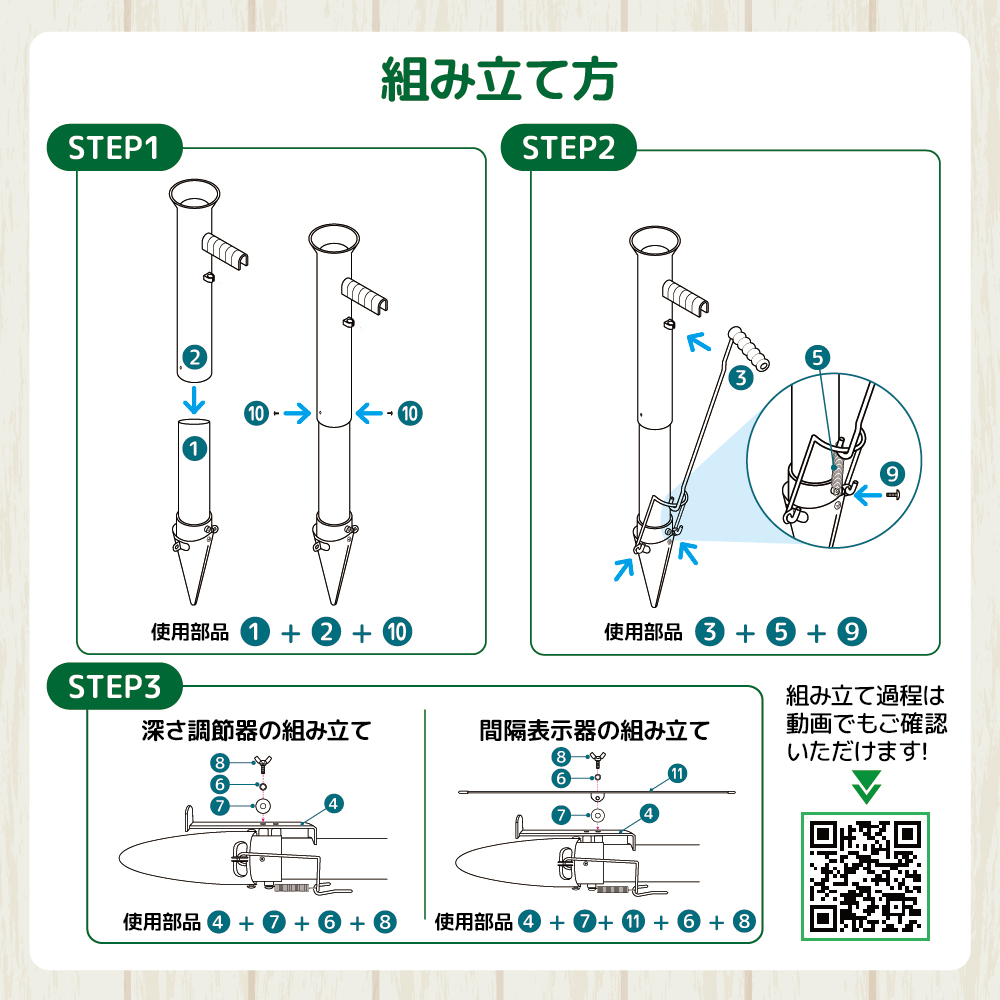 組み立て方

STEP1

2

1

10 10

使用部品 1 + 2 + 10

STEP2

3

5

9

使用部品 3 + 5 + 9

STEP3

深さ調節器の組み立て

8
6
7
4

使用部品 4 + 7 + 6 + 8

間隔表示器の組み立て

8
6
11
7
4

使用部品 4 + 7 + 11 + 6 + 8

組み立て過程は動画でもご確認いただけます!