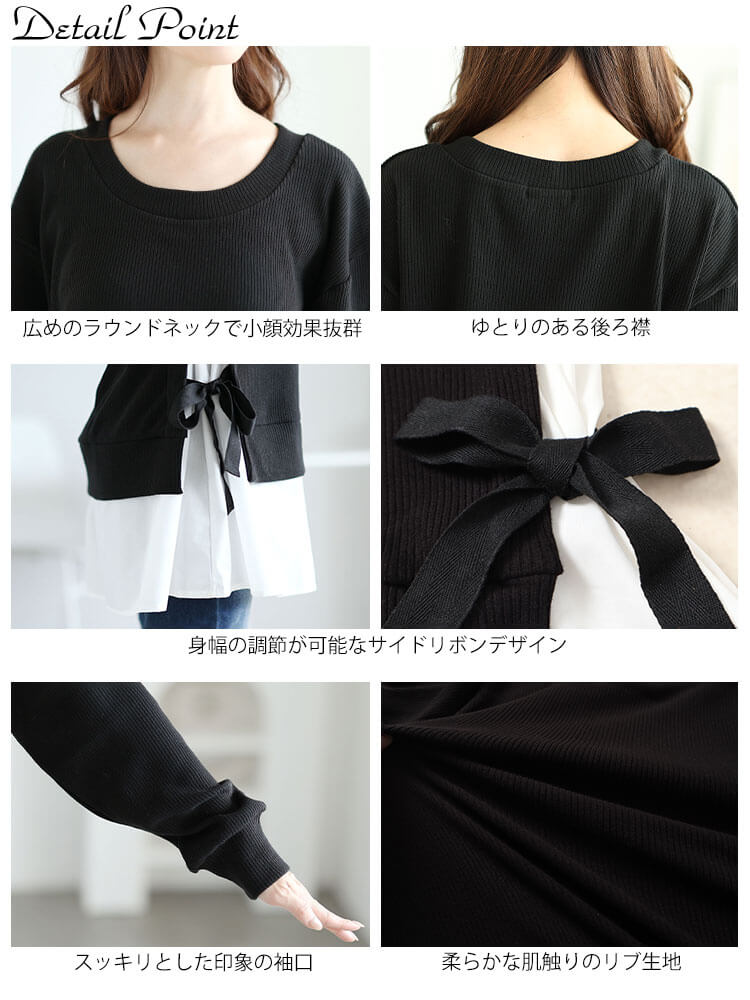 Detail Point

広めのラウンドネックで小顔効果抜群

ゆとりのある後ろ襟

身幅の調節が可能なサイドリボンデザイン

スッキリとした印象の袖口

柔らかな肌触りのリブ生地