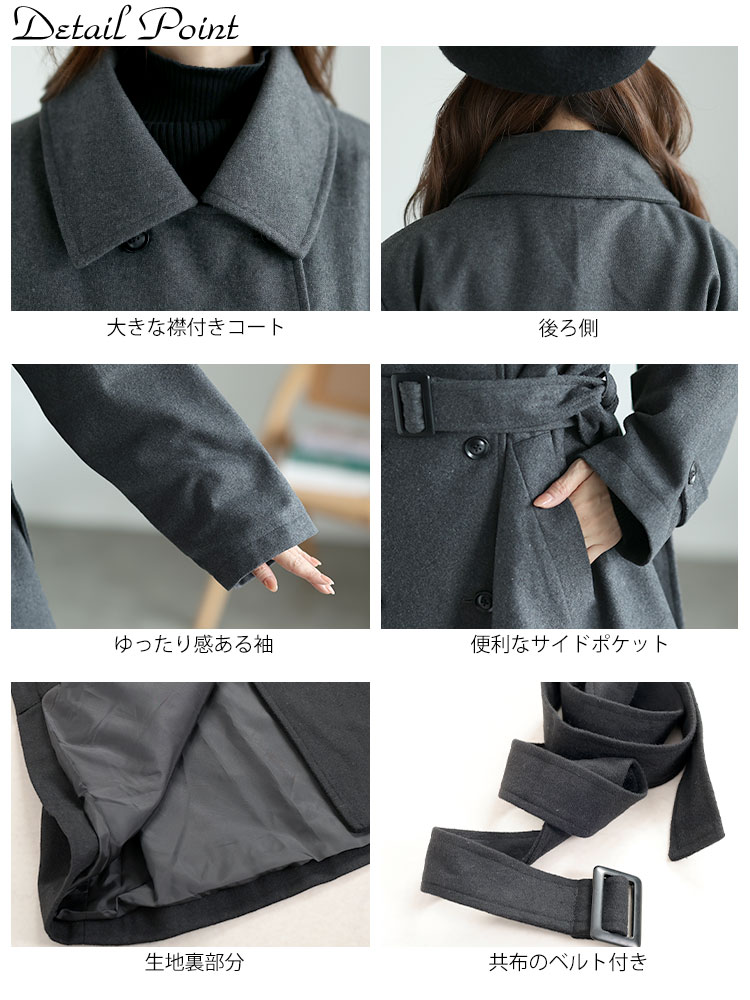 Detail Point

大きな襟付きコート

後ろ側

ゆったり感ある袖

便利なサイドポケット

生地裏部分

共布のベルト付き