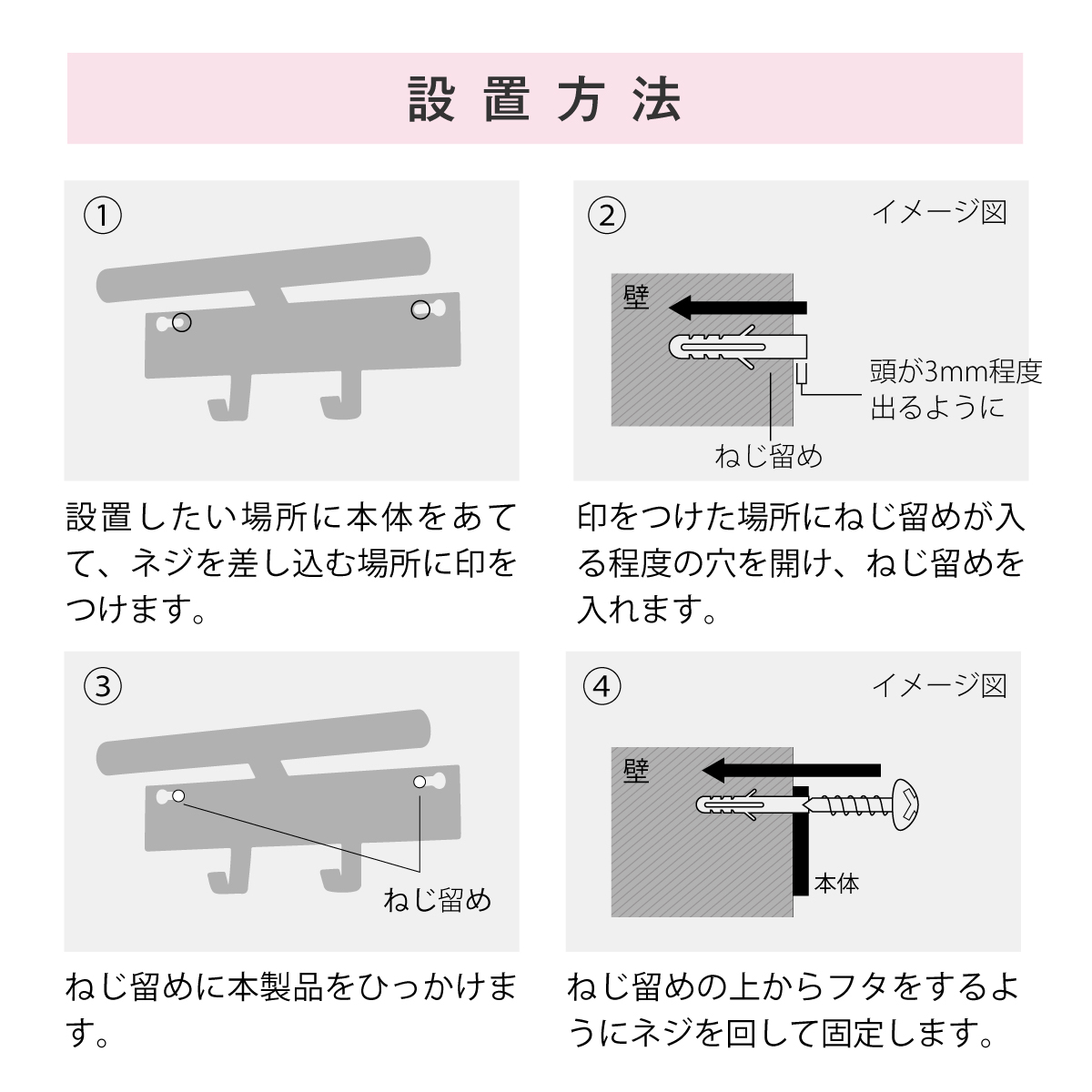 設置方法

①

設置したい場所に本体をあてて、ネジを差し込む場所に印をつけます。

② イメージ図

壁

頭が3mm程度出るように

ねじ留め

印をつけた場所にねじ留めが入る程度の穴を開け、ねじ留めを入れます。

③

ねじ留め

ねじ留めに本製品をひっかけます。

④ イメージ図

壁

本体

ねじ留めの上からフタをするようにネジを回して固定します。