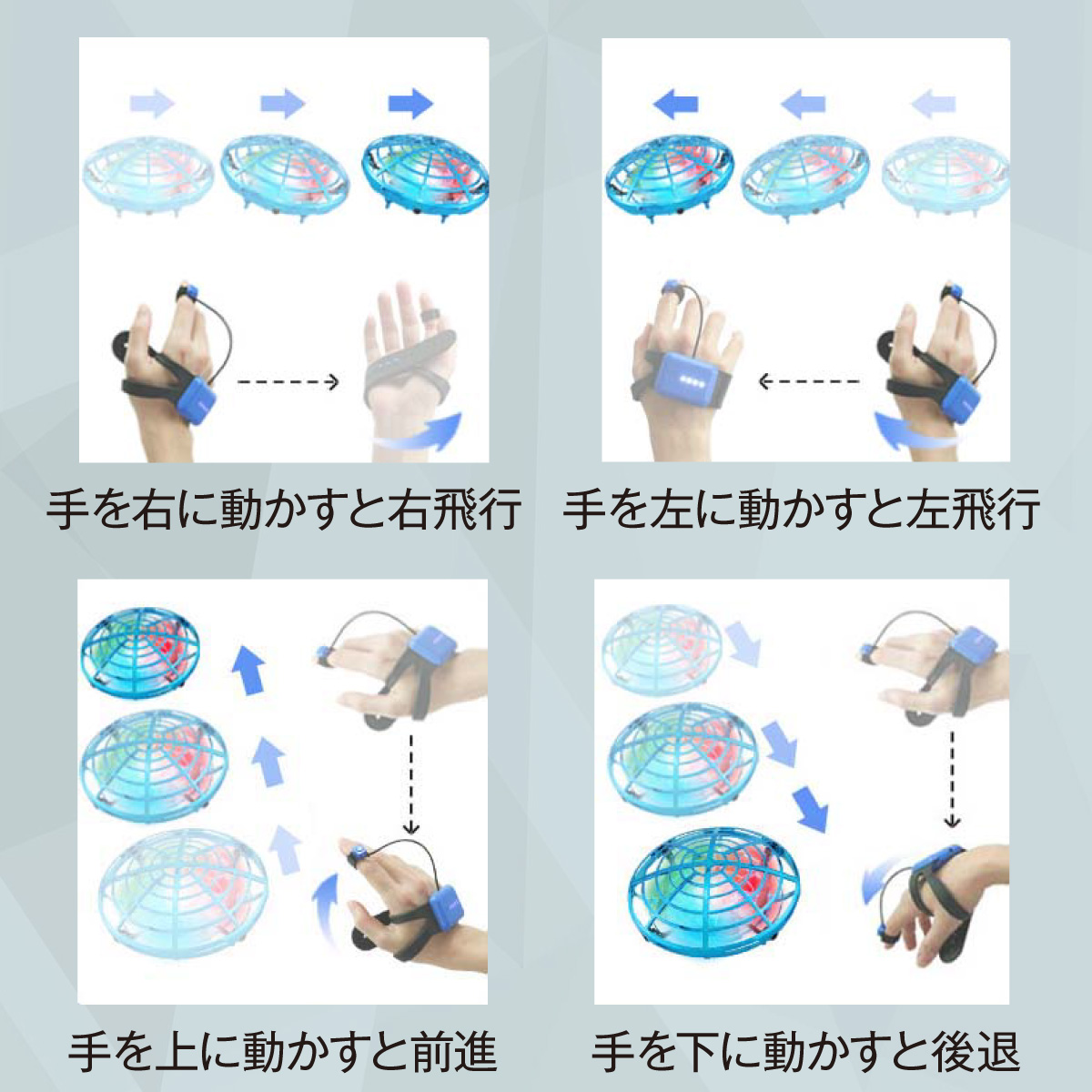 手を右に動かすと右飛行

手を左に動かすと左飛行

手を上に動かすと前進

手を下に動かすと後退