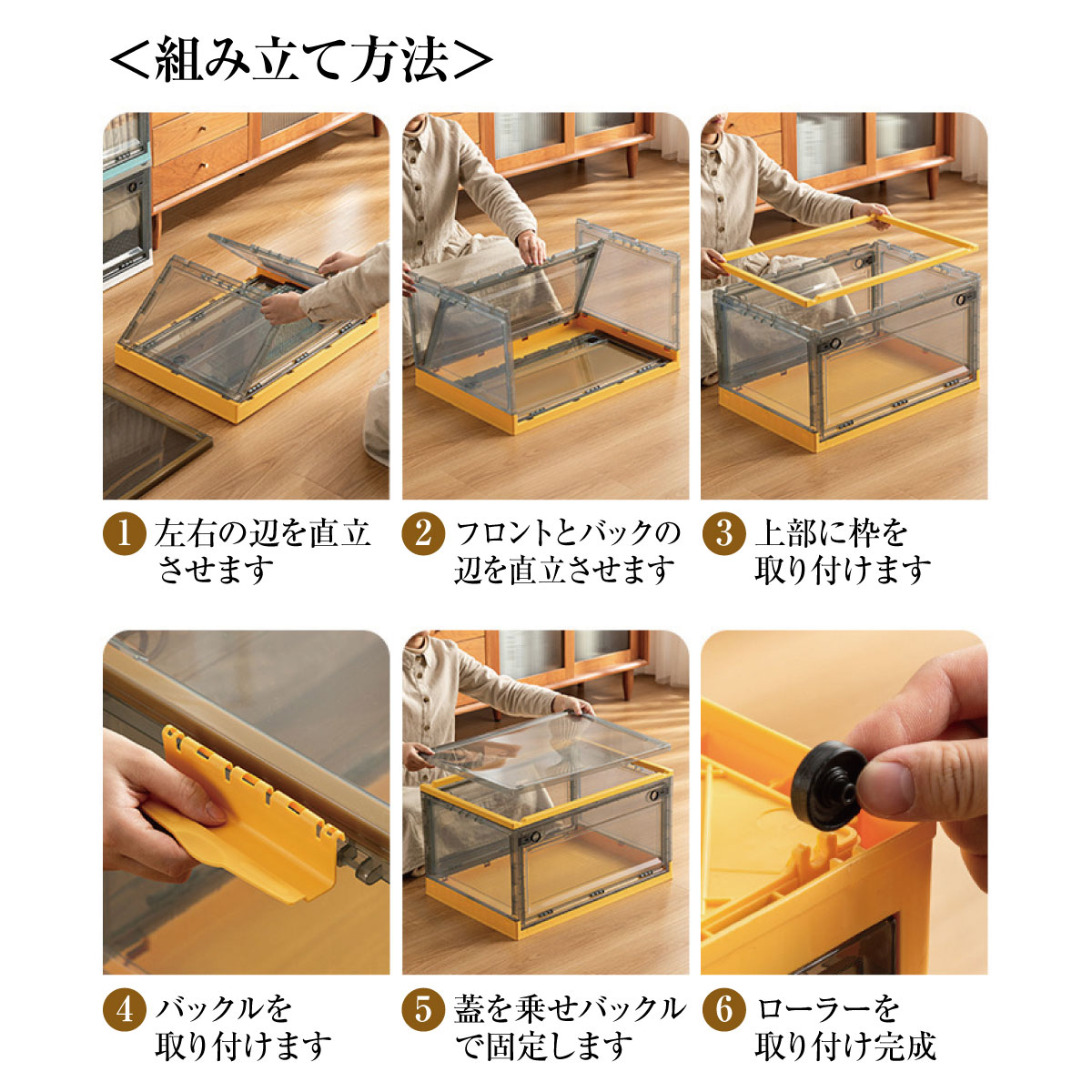 ＜組み立て方法＞

1 左右の辺を直立させます

2 フロントとバックの辺を直立させます

3 上部に枠を取り付けます

4 バックルを取り付けます

5 蓋を乗せバックルで固定します

6 ローラーを取り付け完成