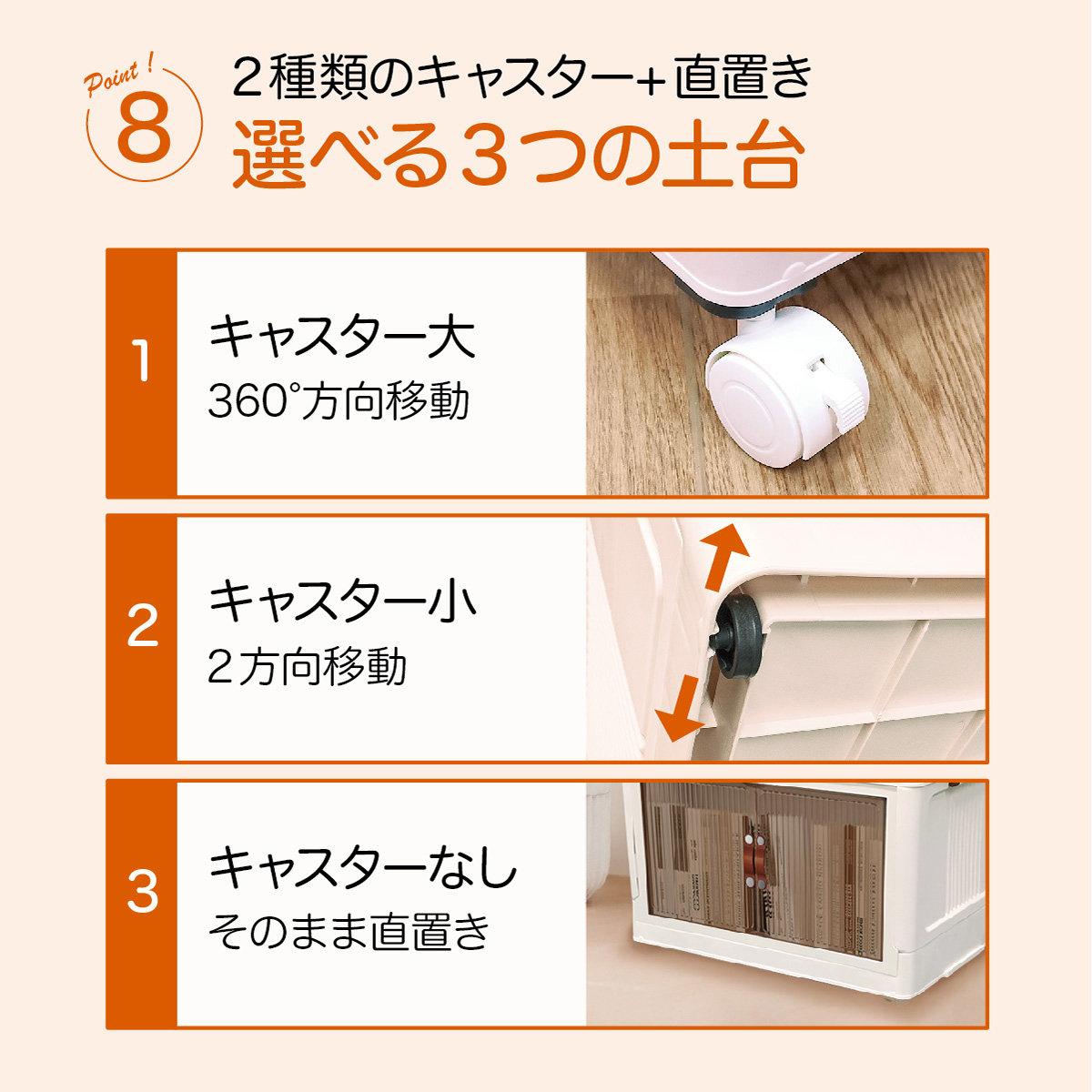 Point !
8
2種類のキャスター+直置き
選べる3つの土台

1
キャスター大
360°方向移動

2
キャスター小
2方向移動

3
キャスターなし
そのまま直置き