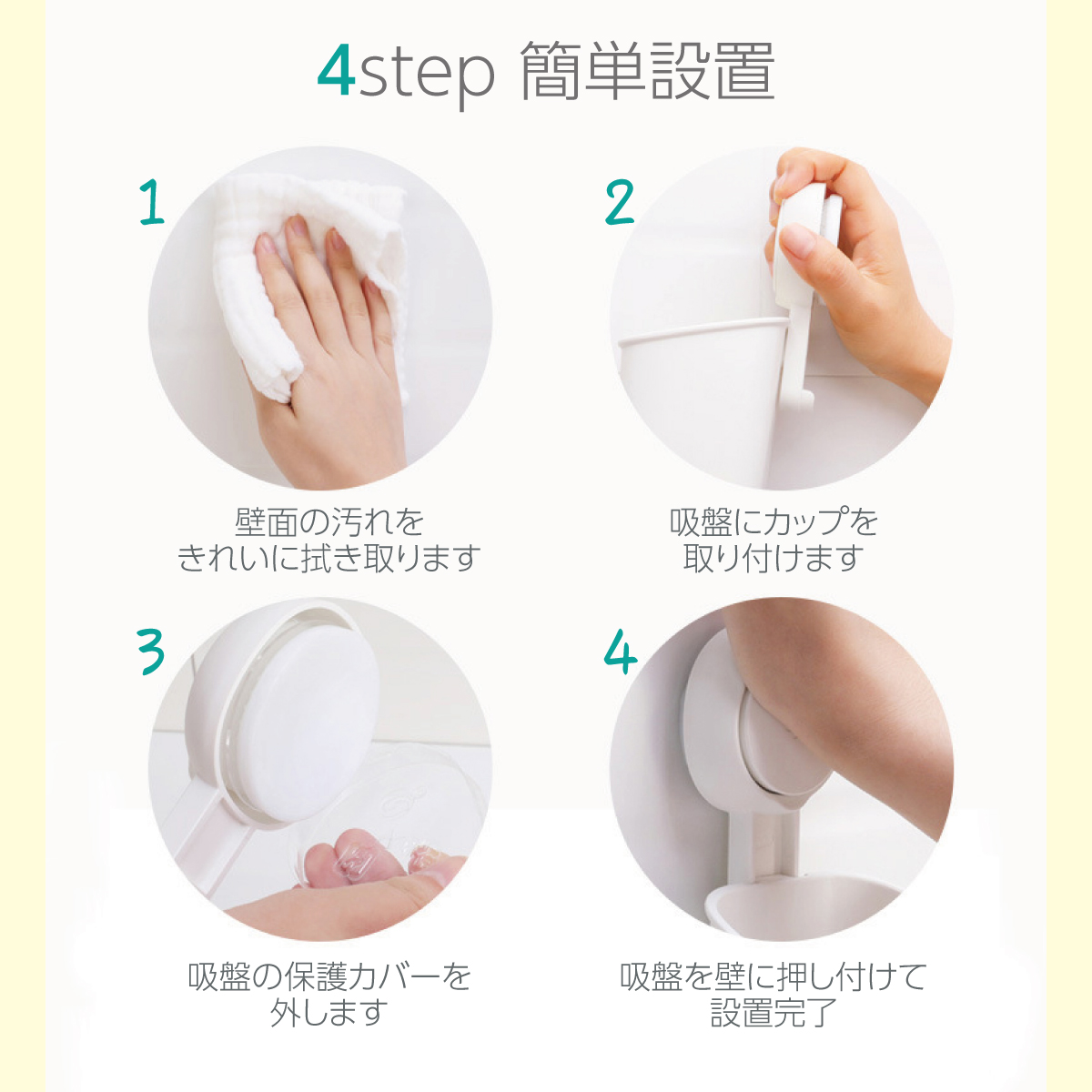 4step 簡単設置

1

壁面の汚れを
きれいに拭き取ります

2

吸盤にカップを
取り付けます

3

吸盤の保護カバーを
外します

4

吸盤を壁に押し付けて
設置完了