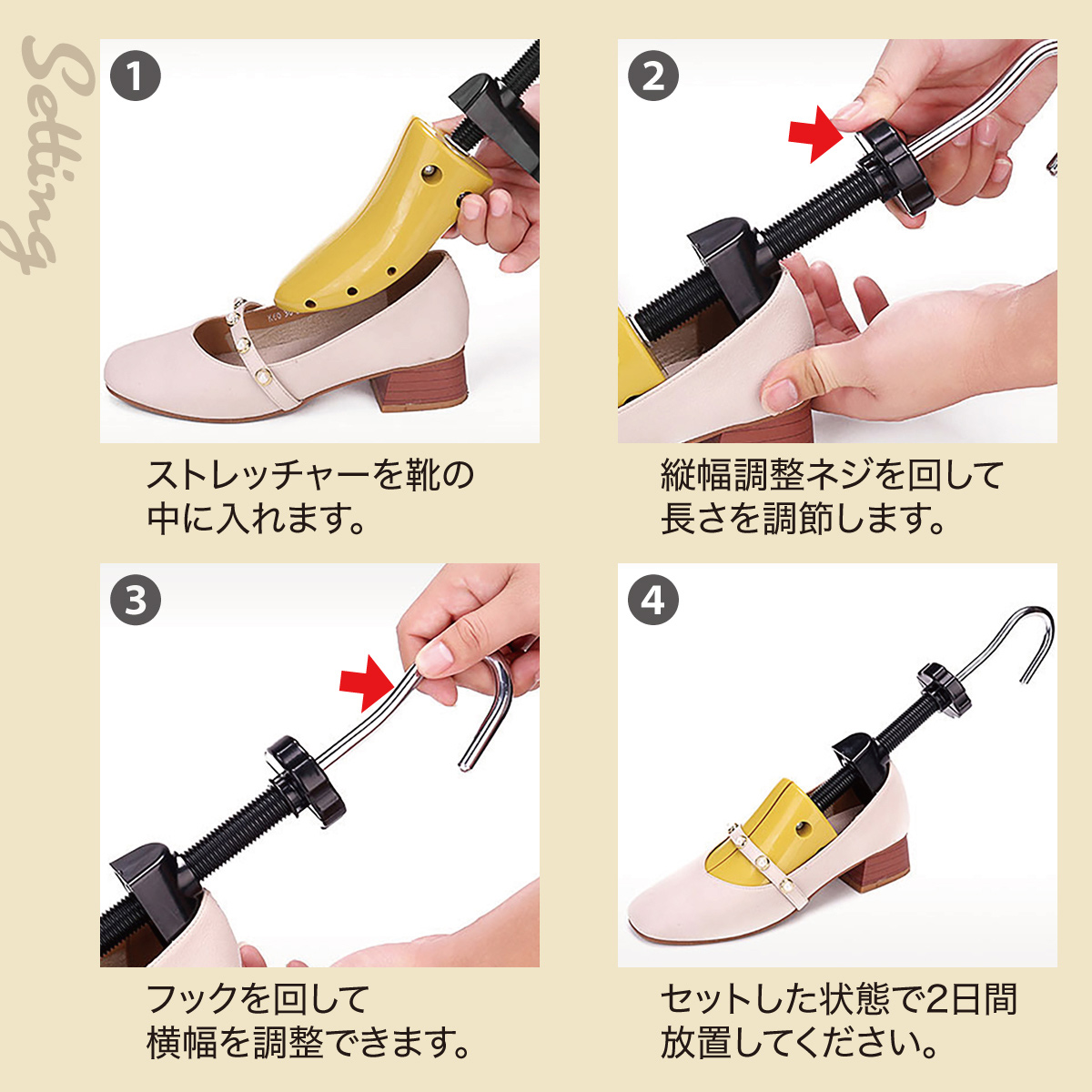 Setting

1
ストレッチャーを靴の中に入れます。

2
縦幅調整ネジを回して長さを調節します。

3
フックを回して横幅を調整できます。

4
セットした状態で2日間放置してください。