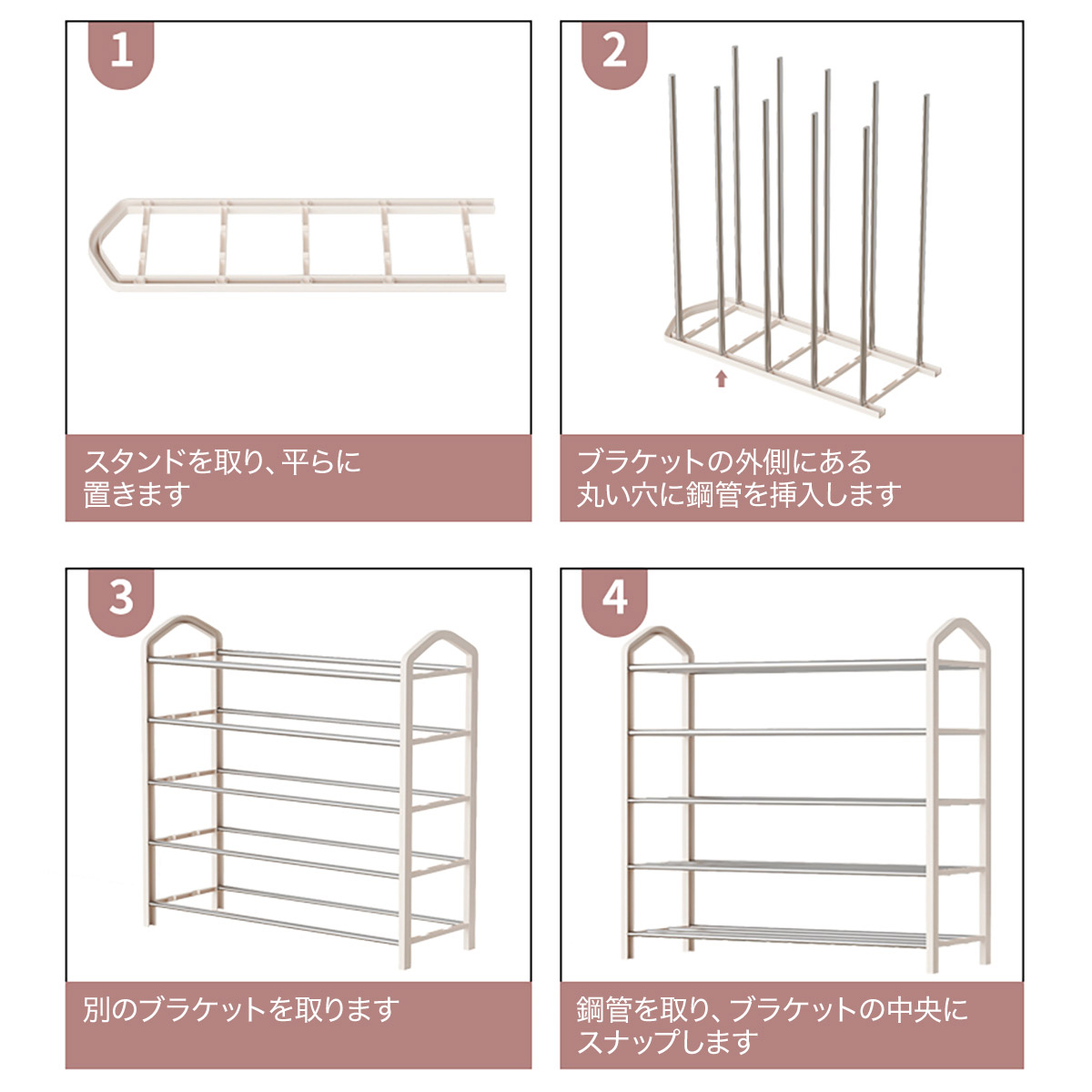 1

スタンドを取り、平らに置きます

2

ブラケットの外側にある丸い穴に鋼管を挿入します

3

別のブラケットを取ります

4

鋼管を取り、ブラケットの中央にスナップします