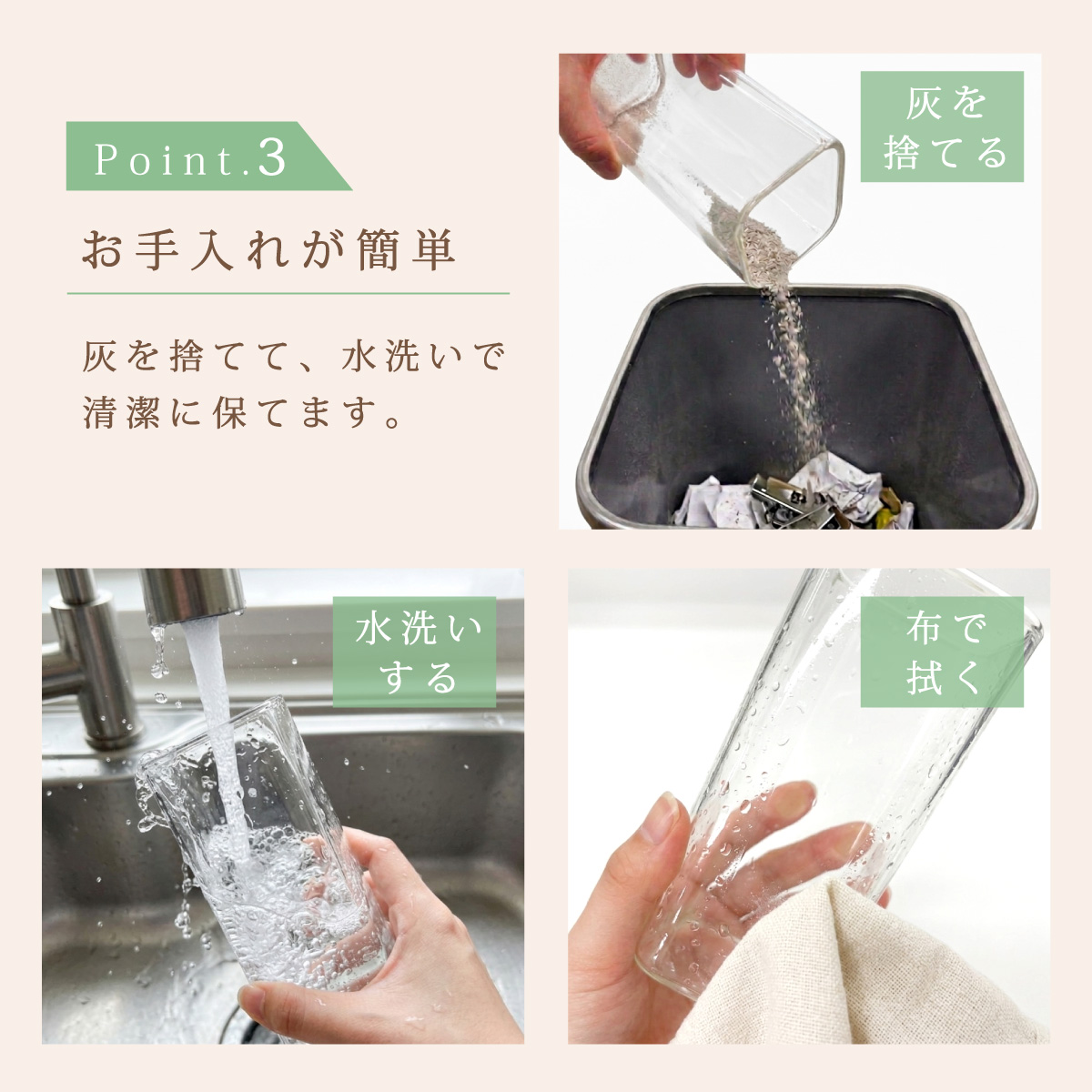 Point.3

お手入れが簡単

灰を捨てて、水洗いで清潔に保てます。

灰を捨てる

水洗いする

布で拭く