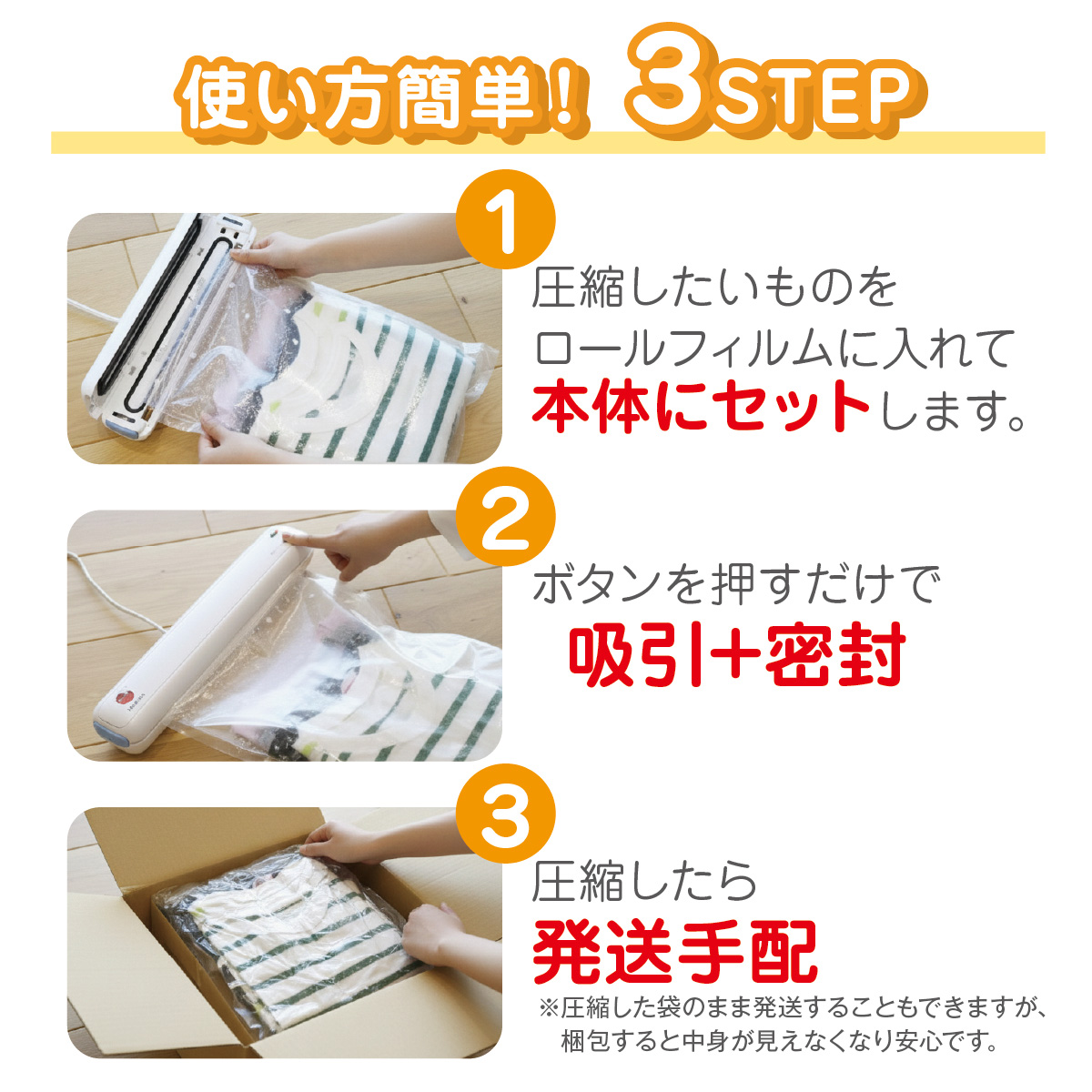 使い方簡単！ 3STEP

1

圧縮したいものをロールフィルムに入れて本体にセットします。

2

ボタンを押すだけで
吸引+密封

3

圧縮したら
発送手配
※圧縮した袋のまま発送することもできますが、梱包すると中身が見えなくなり安心です。