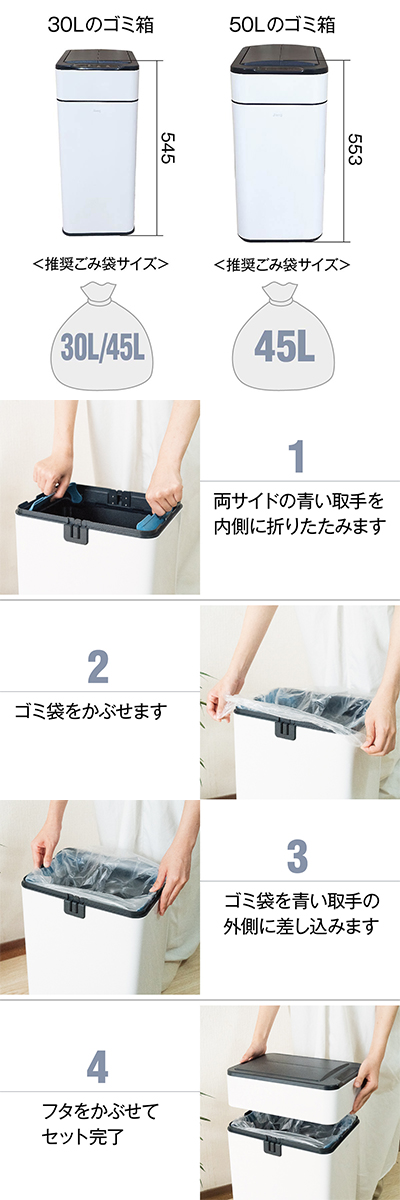 30Lのゴミ箱

545

<推奨ごみ袋サイズ>

30L/45L

50Lのゴミ箱

553

<推奨ごみ袋サイズ>

45L

1

両サイドの青い取手を内側に折りたたみます

2

ゴミ袋をかぶせます

3

ゴミ袋を青い取手の外側に差し込みます

4

フタをかぶせてセット完了