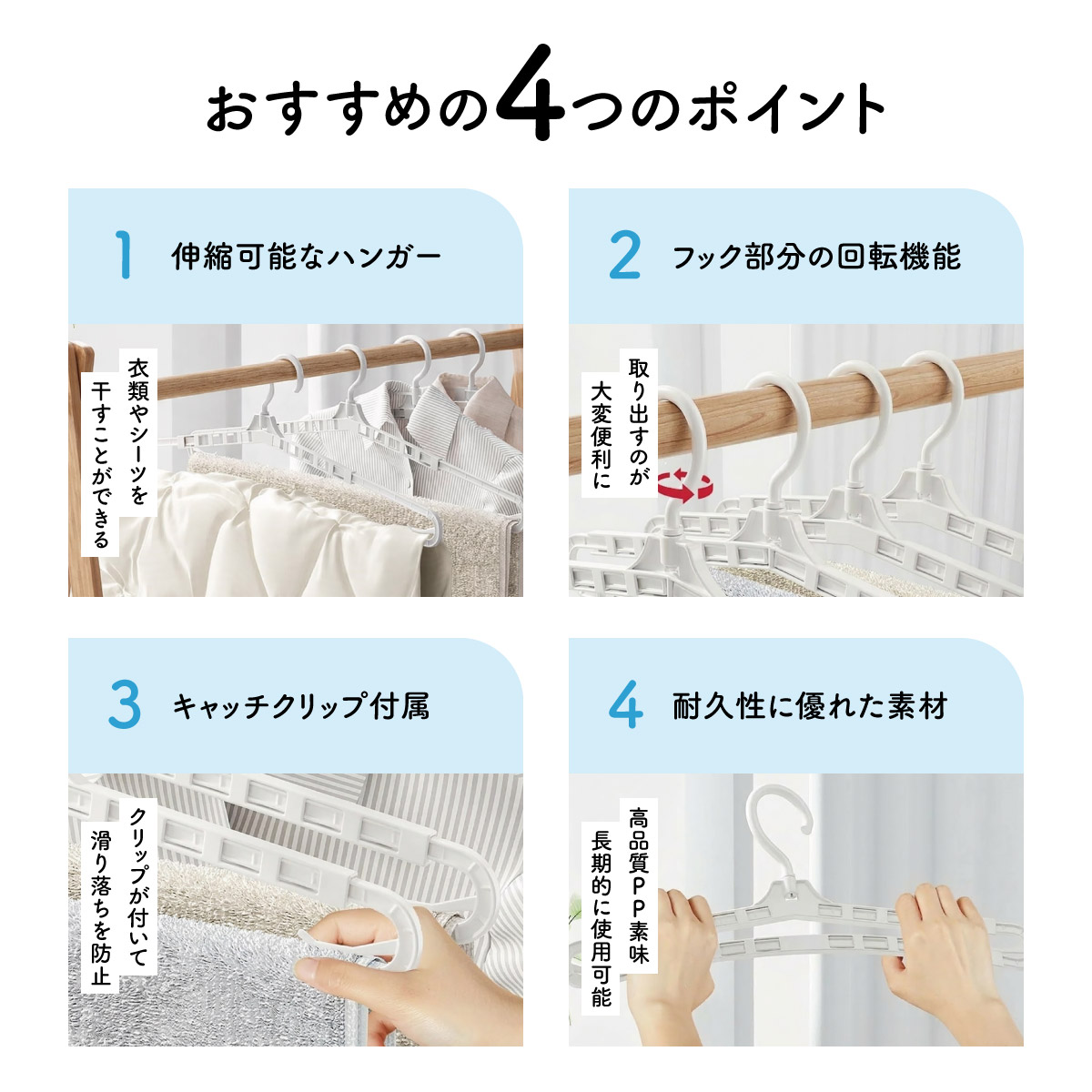 おすすめの4つのポイント

1 伸縮可能なハンガー

衣類やシーツを
干すことができる

2 フック部分の回転機能

取り出すのが
大変便利に

3 キャッチクリップ付属

クリップが付いて
滑り落ちを防止

4 耐久性に優れた素材

高品質PP素味
長期的に使用可能