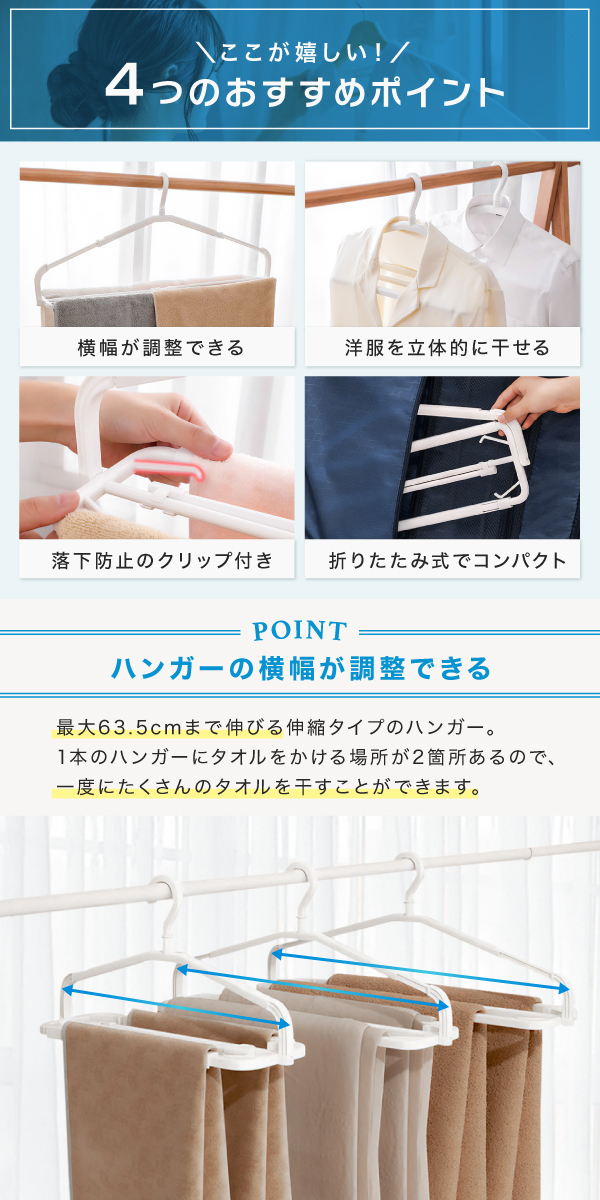 ＼ここが嬉しい！／
4つのおすすめポイント

横幅が調整できる

洋服を立体的に干せる

落下防止のクリップ付き

折りたたみ式でコンパクト

POINT
ハンガーの横幅が調整できる

最大63.5cmまで伸びる伸縮タイプのハンガー。
1本のハンガーにタオルをかける場所が2箇所あるので、
一度にたくさんのタオルを干すことができます。