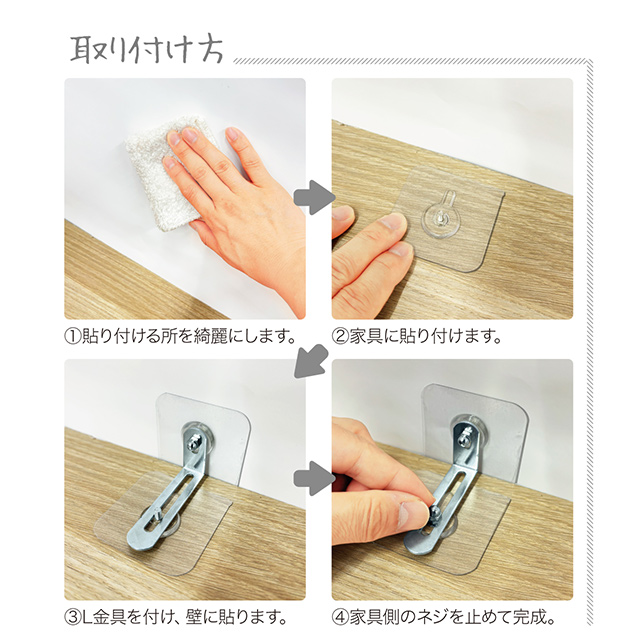 取り付け方

①貼り付ける所を綺麗にします。

②家具に貼り付けます。

③L金具を付け、壁に貼ります。

④家具側のネジを止めて完成。