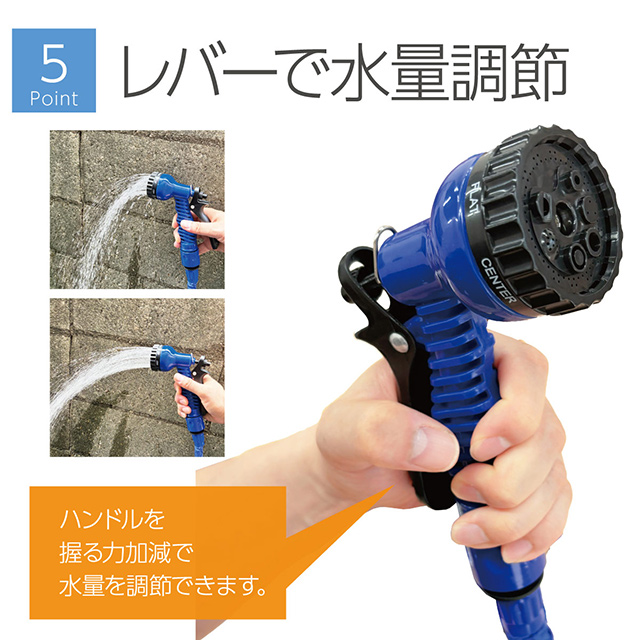 5
Point

レバーで水量調節

FLAT

CENTER

ハンドルを
握る力加減で
水量を調節できます。