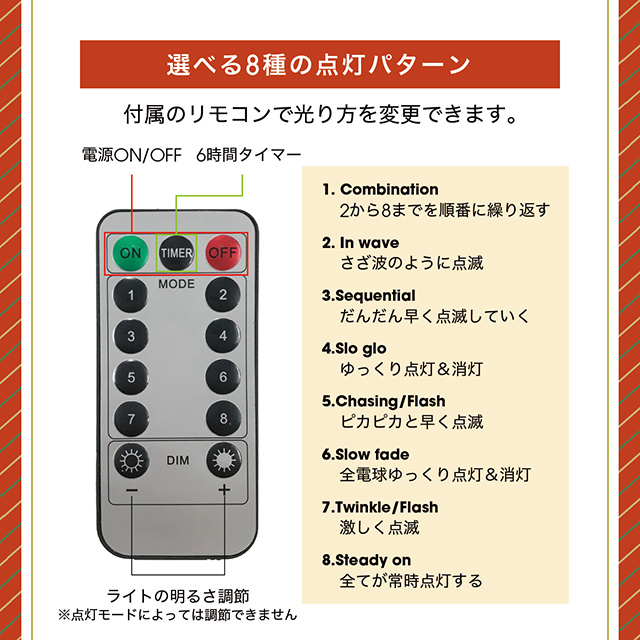 選べる8種の点灯パターン

付属のリモコンで光り方を変更できます。

電源ON/OFF　6時間タイマー

ON
TIMER
OFF
MODE
1
2
3
4
5
6
7
8
DIM
−
+

ライトの明るさ調節
※点灯モードによっては調節できません

1. Combination
2から8までを順番に繰り返す

2. In wave
さざ波のように点滅

3.Sequential
だんだん早く点滅していく

4.Slo glo
ゆっくり点灯＆消灯

5.Chasing/Flash
ピカピカと早く点滅

6.Slow fade
全電球ゆっくり点灯＆消灯

7.Twinkle/Flash
激しく点滅

8.Steady on
全てが常時点灯する