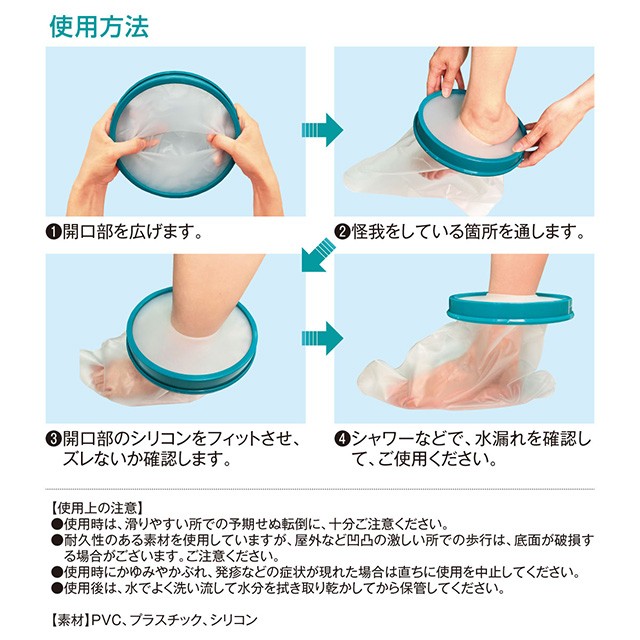 使用方法

❶開口部を広げます。

❷怪我をしている箇所を通します。

❸開口部のシリコンをフィットさせ、ズレないか確認します。

❹シャワーなどで、水漏れを確認して、ご使用ください。

【使用上の注意】
●使用時は、滑りやすい所での予期せぬ転倒に、十分ご注意ください。
●耐久性のある素材を使用していますが、屋外など凹凸の激しい所での歩行は、底面が破損する場合がございます。ご注意ください。
●使用時にかゆみやかぶれ、発疹などの症状が現れた場合は直ちに使用を中止してください。
●使用後は、水でよく洗い流して水分を拭き取り乾かしてから保管してください。

【素材】PVC、プラスチック、シリコン