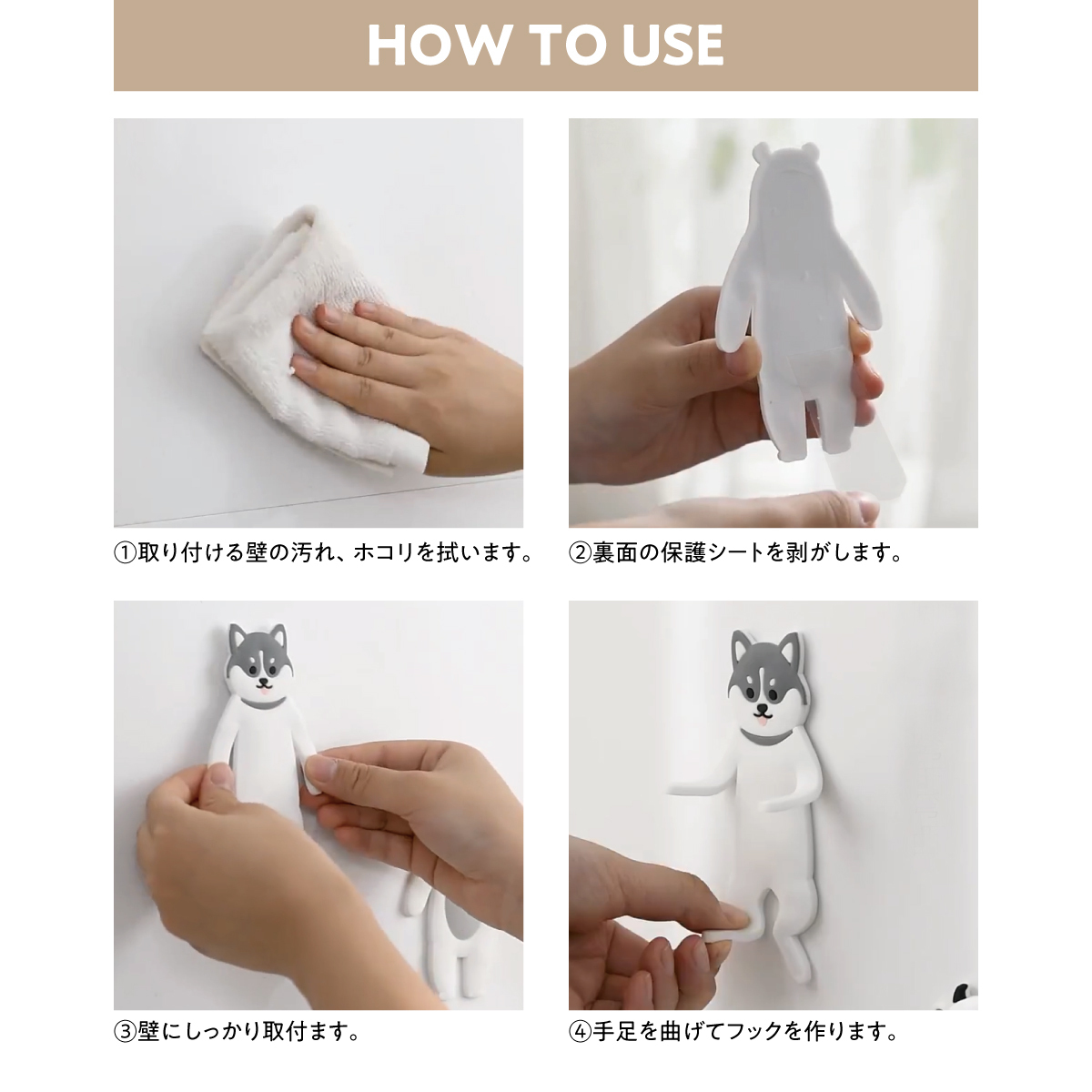 HOW TO USE

①取り付ける壁の汚れ、ホコリを拭います。

②裏面の保護シートを剥がします。

③壁にしっかり取付ます。

④手足を曲げてフックを作ります。