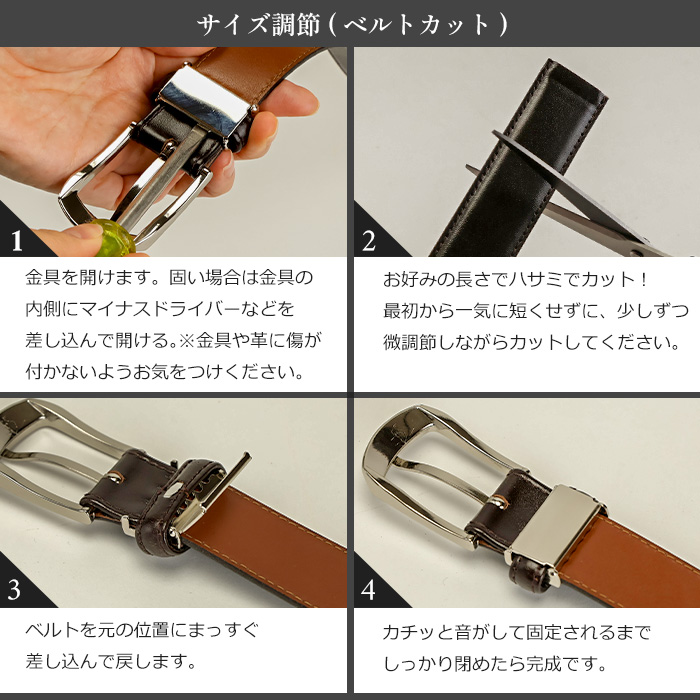 サイズ調節（ベルトカット）

1

金具を開けます。固い場合は金具の内側にマイナスドライバーなどを差し込んで開ける。※金具や革に傷が付かないようお気をつけください。

2

お好みの長さでハサミでカット！
最初から一気に短くせずに、少しずつ微調節しながらカットしてください。

3

ベルトを元の位置にまっすぐ差し込んで戻します。

4

カチッと音がして固定されるまでしっかり閉めたら完成です。