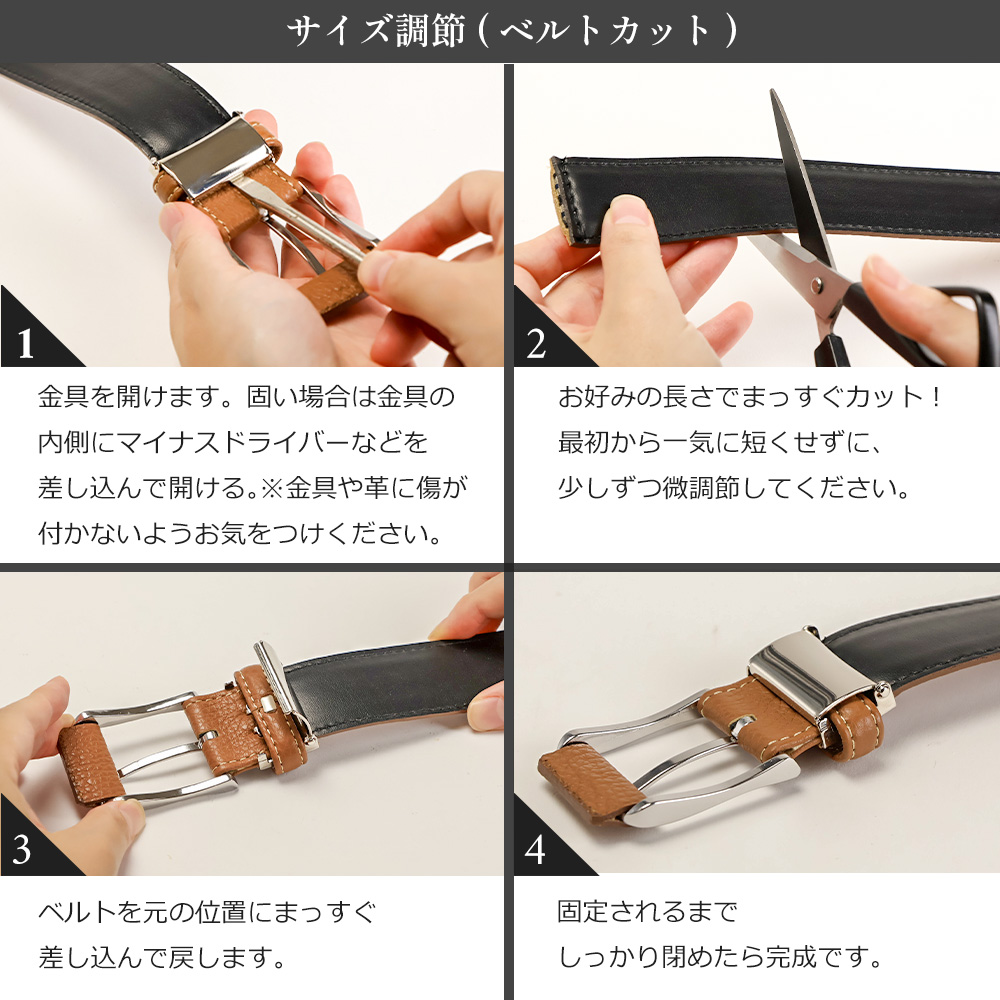 サイズ調節（ベルトカット）

1

金具を開けます。固い場合は金具の内側にマイナスドライバーなどを差し込んで開ける。※金具や革に傷が付かないようお気をつけください。

2

お好みの長さでまっすぐカット！最初から一気に短くせずに、少しずつ微調節してください。

3

ベルトを元の位置にまっすぐ差し込んで戻します。

4

固定されるまでしっかり閉めたら完成です。