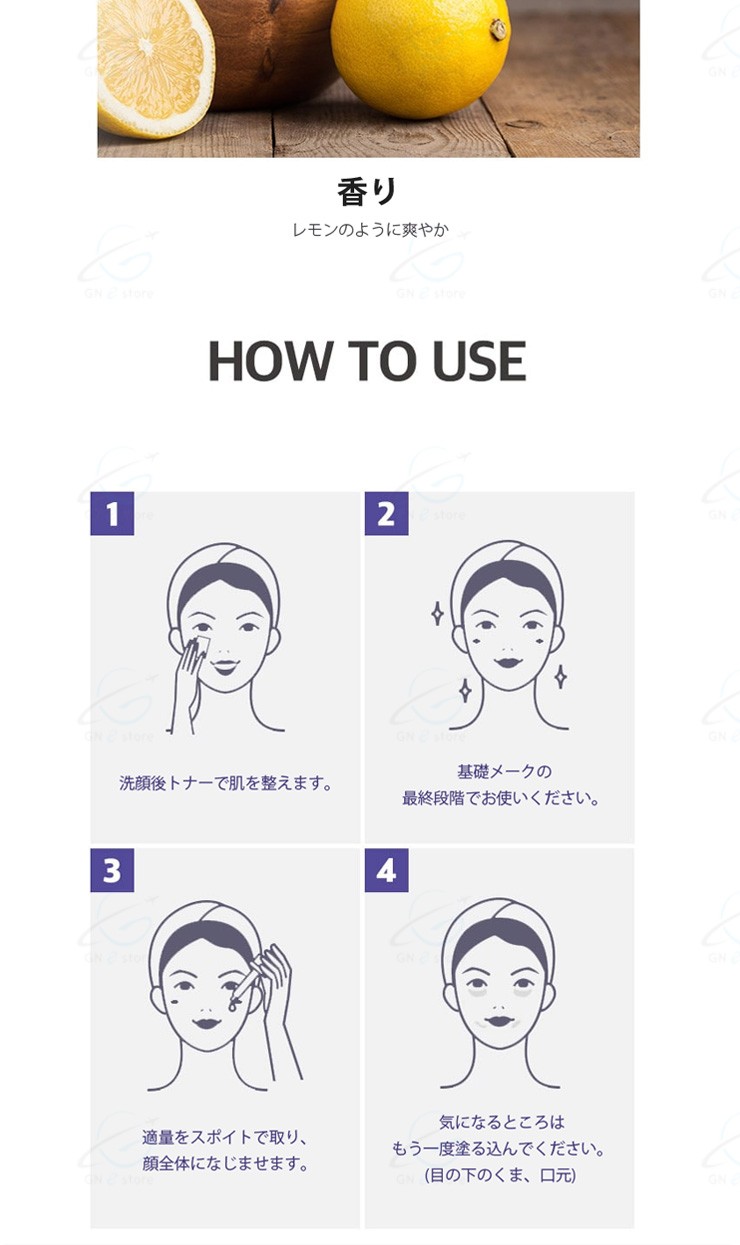 香り

レモンのように爽やか

HOW TO USE

1

洗顔後トナーで肌を整えます。

2

基礎メークの
最終段階でお使いください。

3

適量をスポイトで取り、
顔全体になじませます。

4

気になるところは
もう一度塗る込んでください。
(目の下のくま、口元)