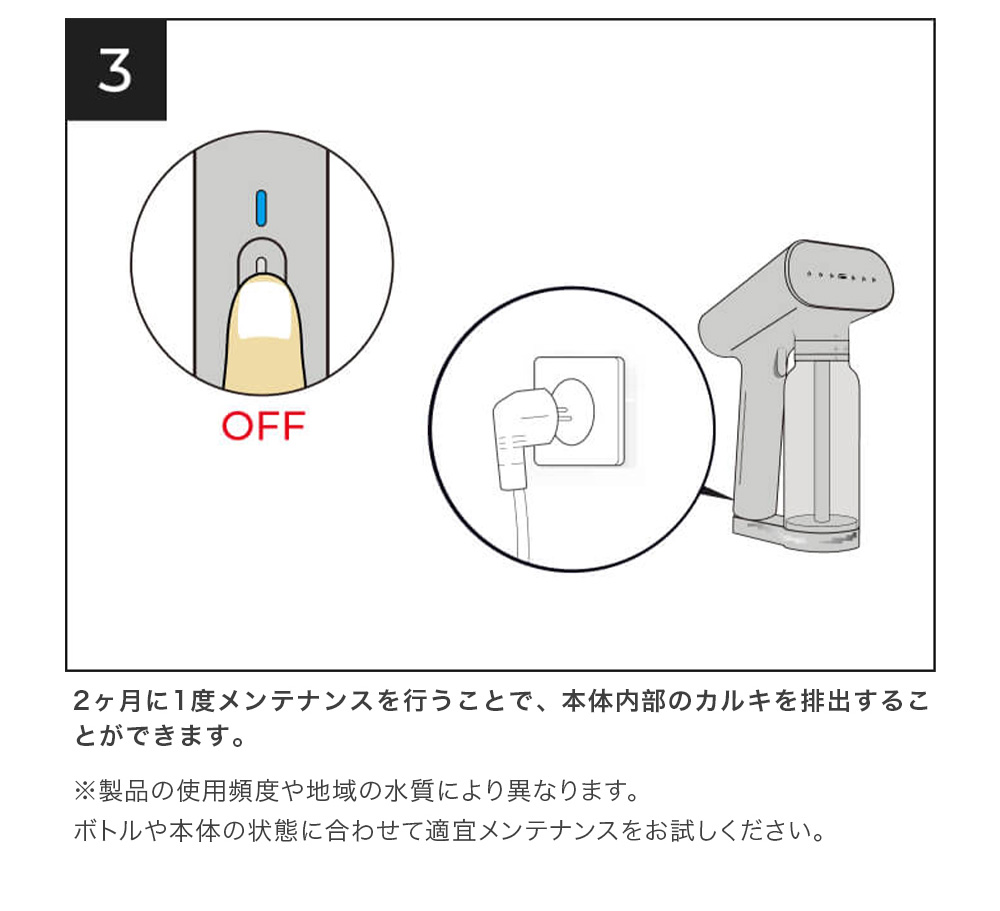 3

OFF

2ヶ月に1度メンテナンスを行うことで、本体内部のカルキを排出することができます。

※製品の使用頻度や地域の水質により異なります。
ボトルや本体の状態に合わせて適宜メンテナンスをお試しください。