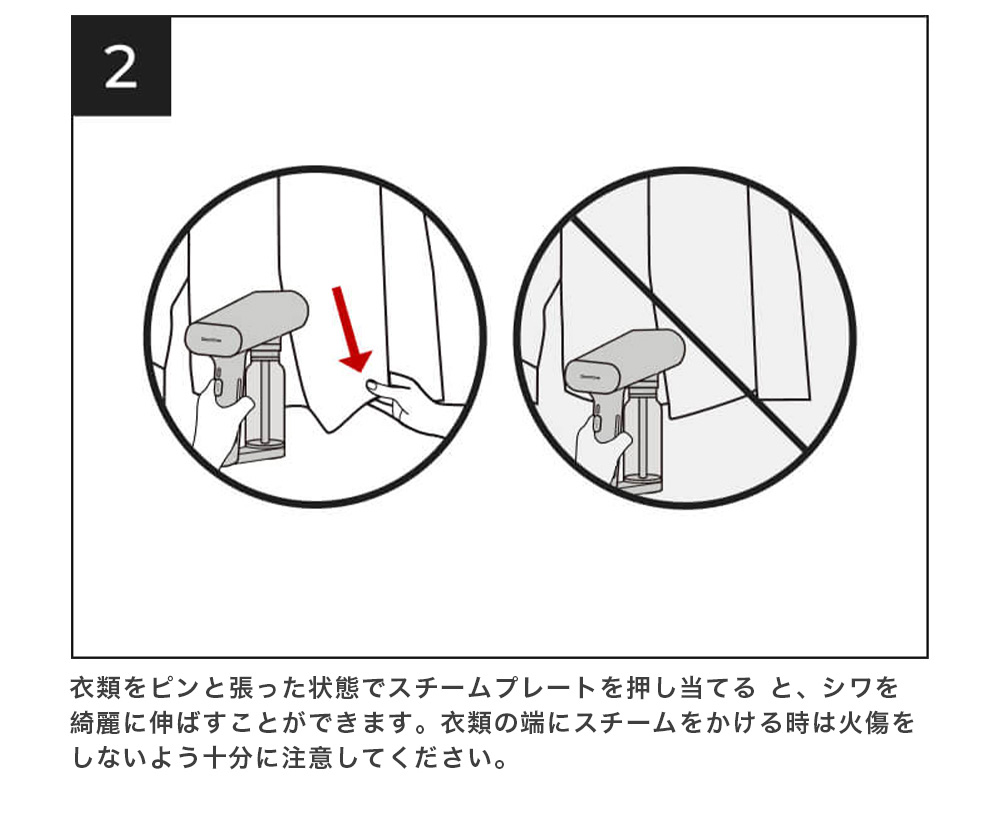 2

衣類をピンと張った状態でスチームプレートを押し当てる と、シワを綺麗に伸ばすことができます。衣類の端にスチームをかける時は火傷をしないよう十分に注意してください。