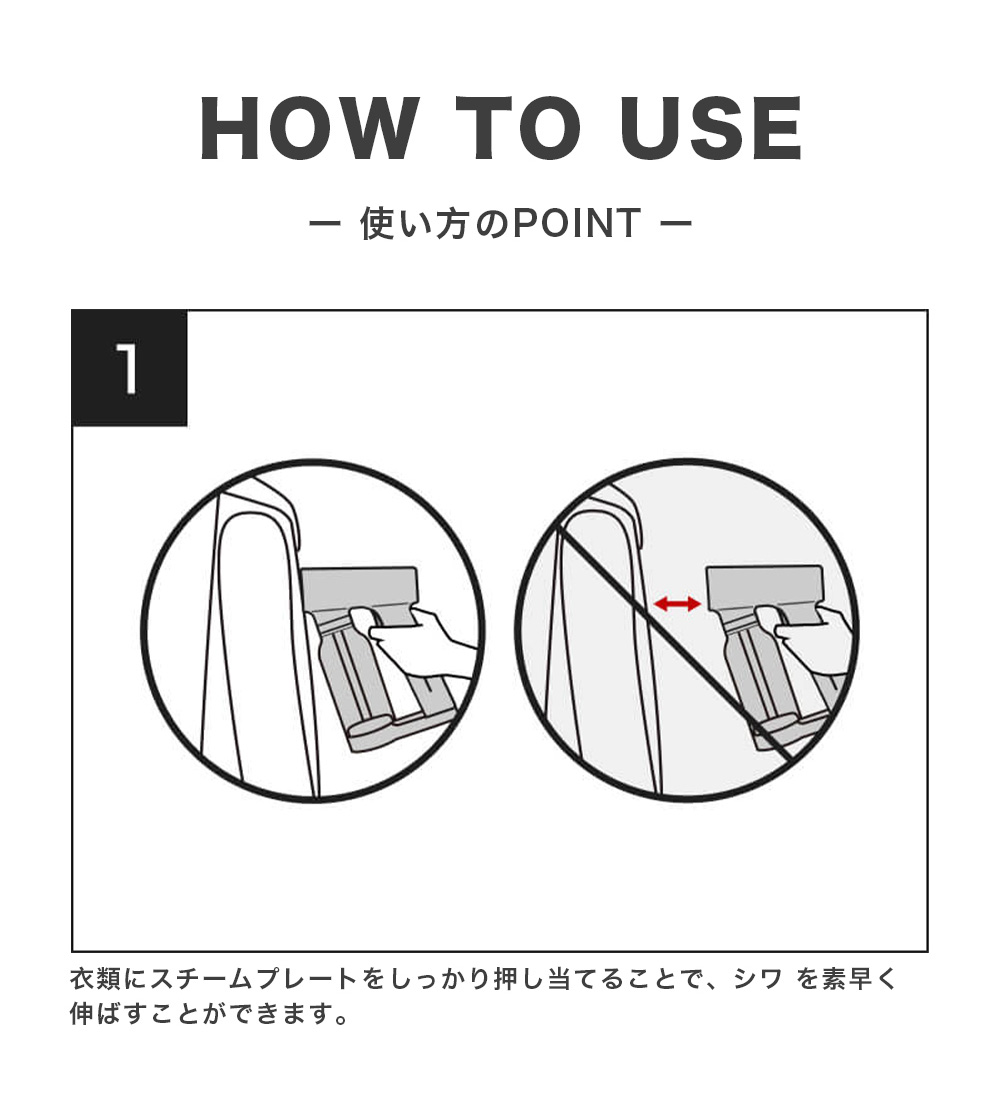 HOW TO USE

ー 使い方のPOINT ー

1

衣類にスチームプレートをしっかり押し当てることで、シワ を素早く伸ばすことができます。